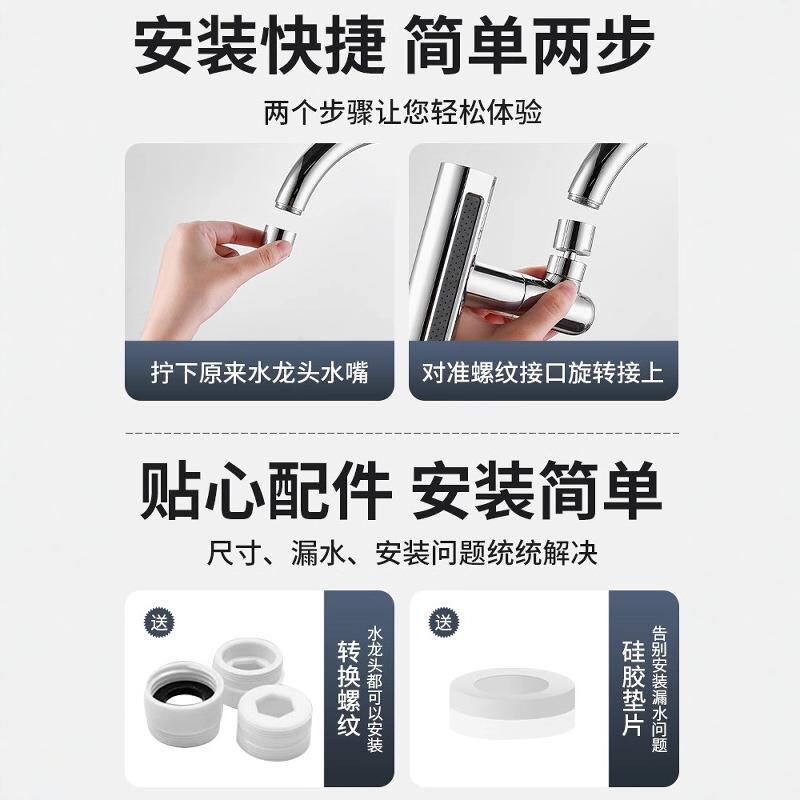 安装快捷 简单两步

两个步骤让您轻松体验

拧下原来水龙头水嘴

对准螺纹接口旋转接上

贴心配件 安装简单

尺寸、漏水、安装问题统统解决

送

转换螺纹

水龙头都可以安装

送

硅胶垫片

告别安装漏水问题