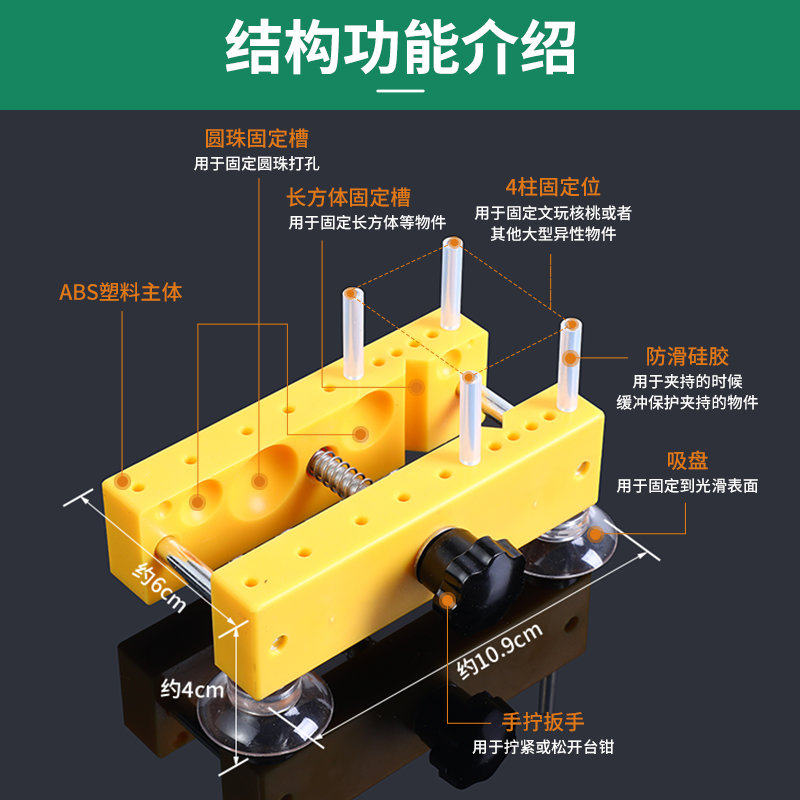 结构功能介绍

圆珠固定槽
用于固定圆珠打孔

长方体固定槽
用于固定长方体等物件

4柱固定位
用于固定文玩核桃或者其他大型异性物件

ABS塑料主体

防滑硅胶
用于夹持的时候缓冲保护夹持的物件

吸盘
用于固定到光滑表面

约6cm

约4cm

约10.9cm

手拧扳手
用于拧紧或松开台钳