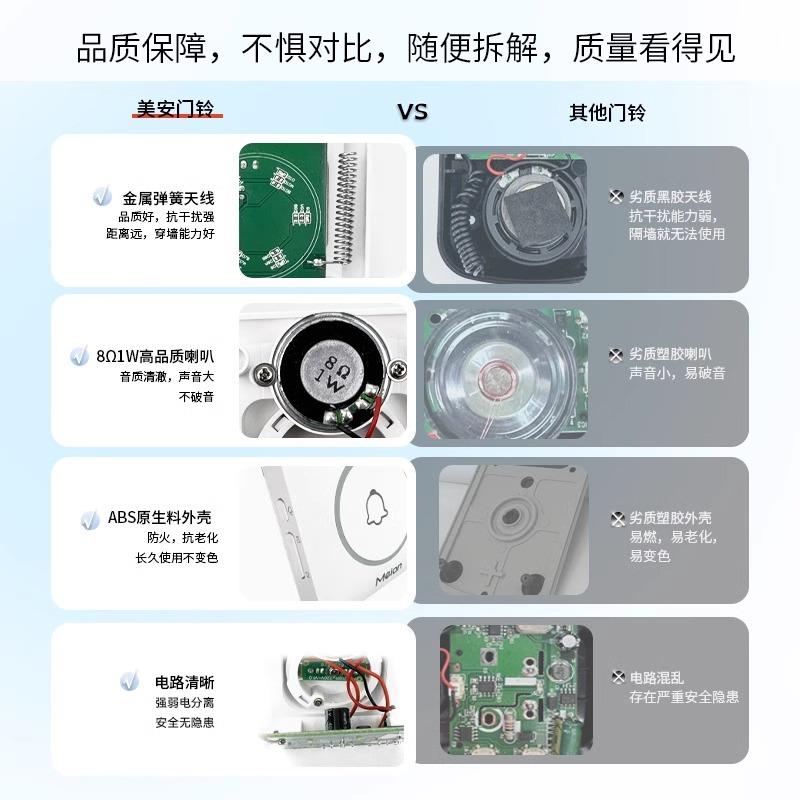 品质保障，不惧对比，随便拆解，质量看得见

美安门铃

VS

其他门铃

金属弹簧天线
品质好，抗干扰强
距离远，穿墙能力好

劣质黑胶天线
抗干扰能力弱，
隔墙就无法使用

8Ω1W高品质喇叭
音质清澈，声音大
不破音

8Ω 1W

劣质塑胶喇叭
声音小，易破音

ABS原生料外壳
防火，抗老化
长久使用不变色

Meian

劣质塑胶外壳
易燃，易老化，
易变色

电路清晰
强弱电分离
安全无隐患

电路混乱
存在严重安全隐患