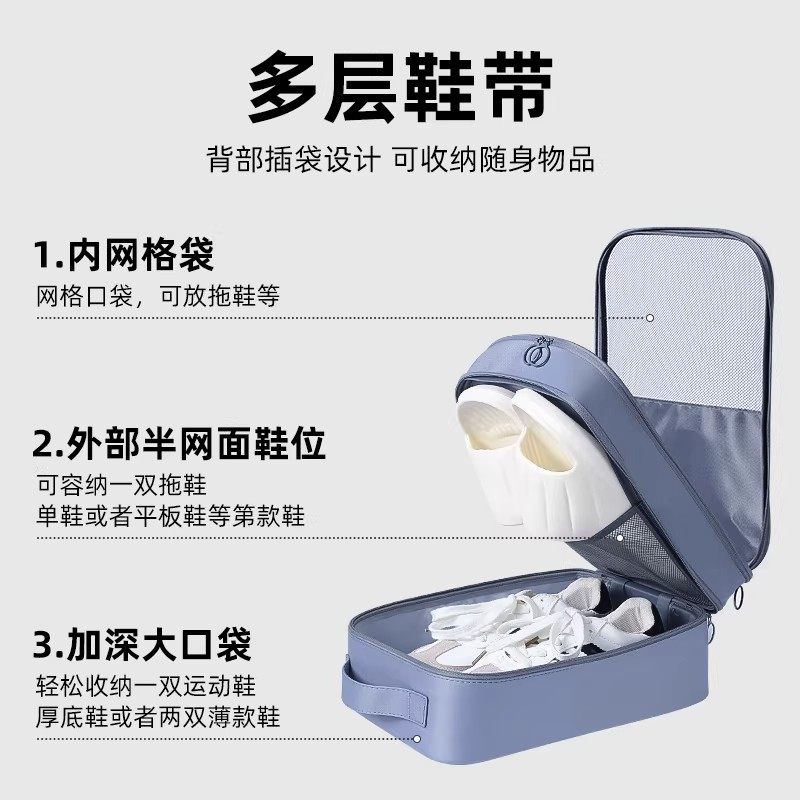 多层鞋带

背部插袋设计 可收纳随身物品

1.内网格袋

网格口袋，可放拖鞋等

2.外部半网面鞋位

可容纳一双拖鞋
单鞋或者平板鞋等第款鞋

3.加深大口袋

轻松收纳一双运动鞋
厚底鞋或者两双薄款鞋