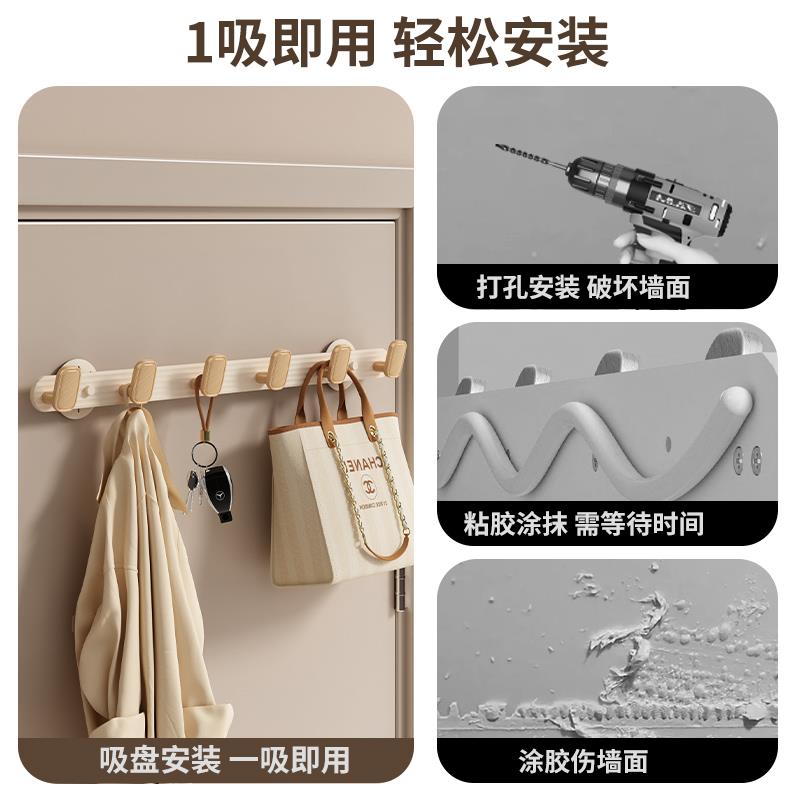 1吸即用 轻松安装

CHANEL

吸盘安装 一吸即用

打孔安装 破坏墙面

粘胶涂抹 需等待时间

涂胶伤墙面