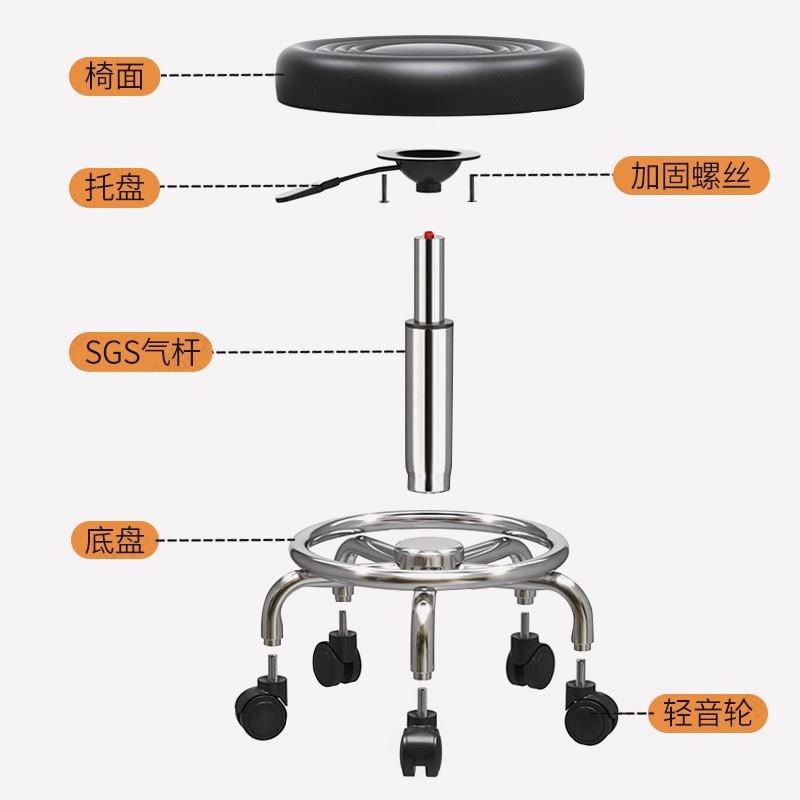 椅面

托盘

加固螺丝

SGS气杆

底盘

轻音轮