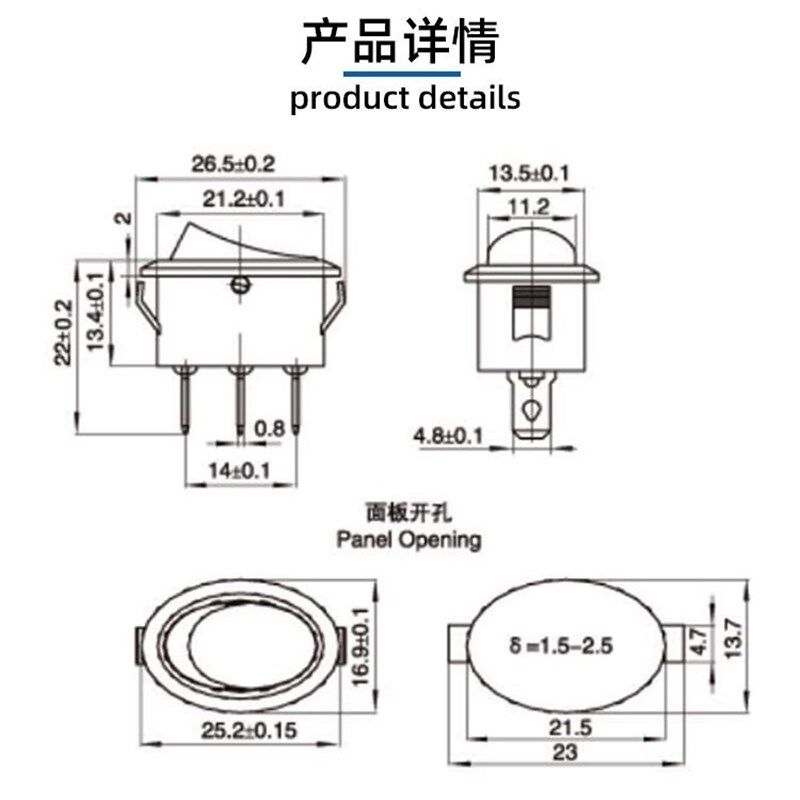 产品详情
product details

26.5±0.2
21.2±0.1
2
22±0.2
13.4±0.1
0.8
14±0.1

13.5±0.1
11.2
4.8±0.1

面板开孔
Panel Opening

16.9±0.1
25.2±0.15

δ =1.5-2.5
4.7
13.7
21.5
23