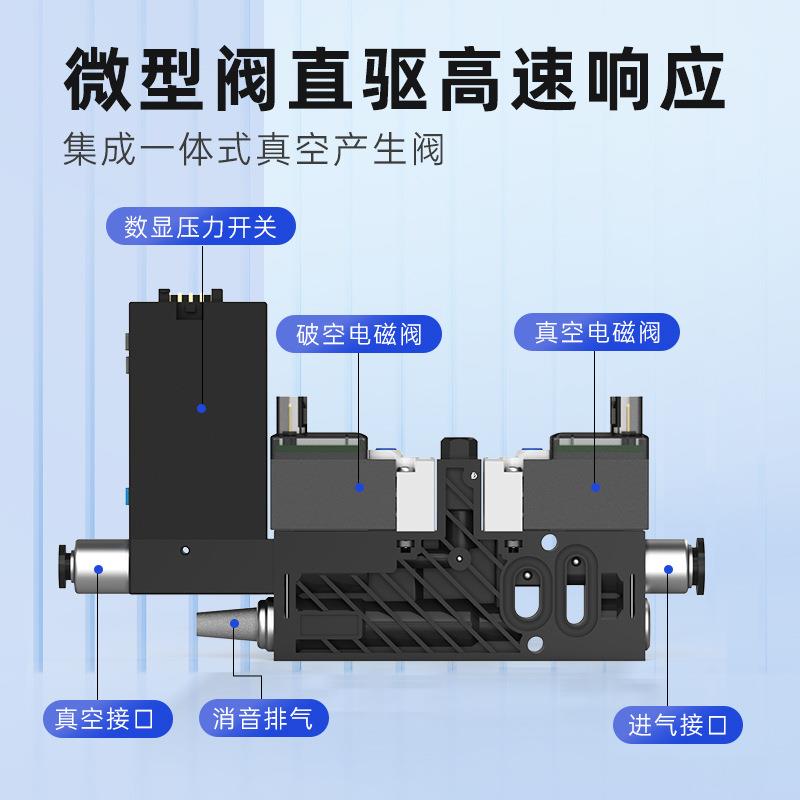 微型阀直驱高速响应

集成一体式真空产生阀

数显压力开关

破空电磁阀

真空电磁阀

真空接口

消音排气

进气接口