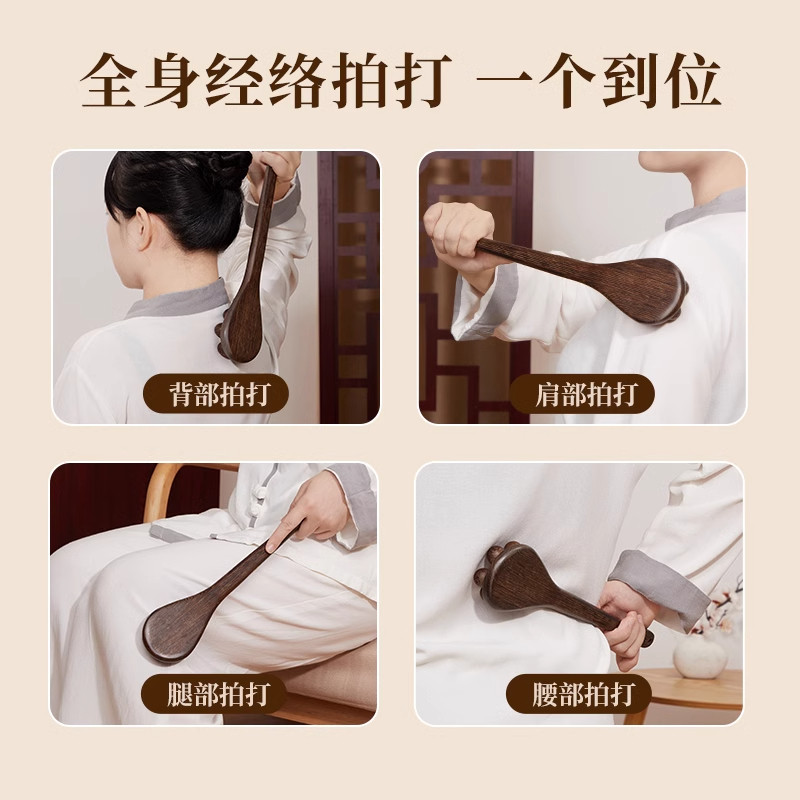 全身经络拍打 一个到位

背部拍打

肩部拍打

腿部拍打

腰部拍打