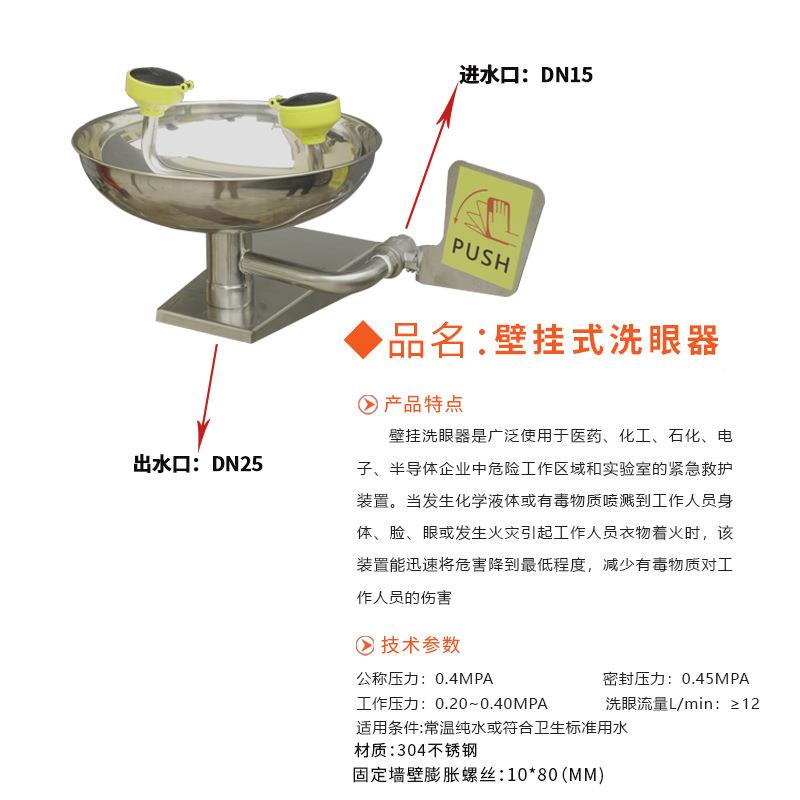 进水口：DN15

PUSH

出水口：DN25

◆品名：壁挂式洗眼器

产品特点

壁挂洗眼器是广泛使用于医药、化工、石化、电子、半导体企业中危险工作区域和实验室的紧急救护装置。当发生化学液体或有毒物质喷溅到工作人员身体、脸、眼或发生火灾引起工作人员衣物着火时，该装置能迅速将危害降到最低程度，减少有毒物质对工作人员的伤害

技术参数

公称压力：0.4MPA　密封压力：0.45MPA
工作压力：0.20~0.40MPA　洗眼流量L/min：≥12
适用条件:常温纯水或符合卫生标准用水
材质：304不锈钢
固定墙壁膨胀螺丝：10*80（MM）