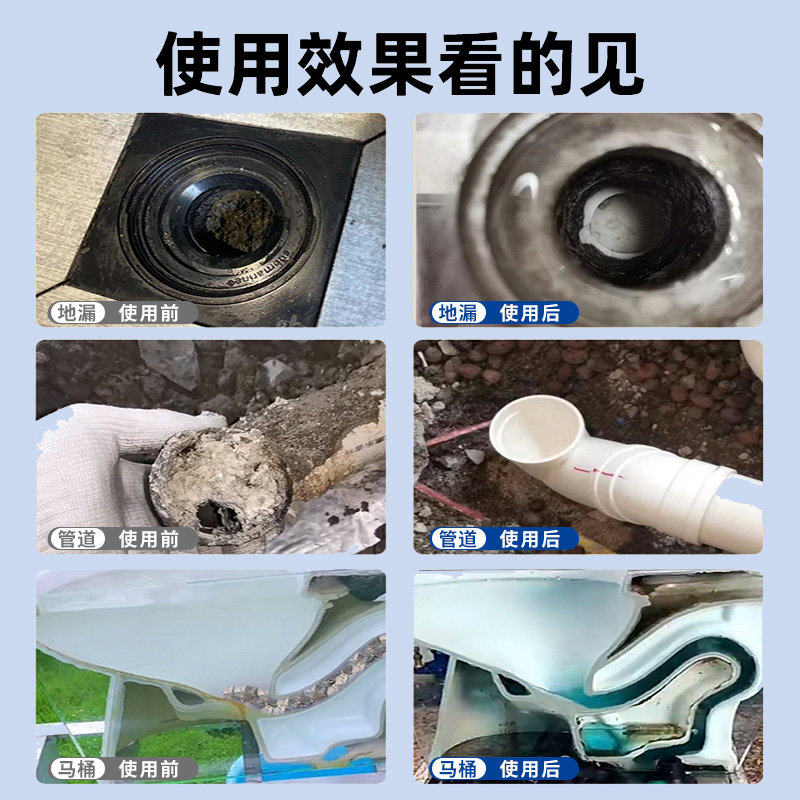 使用效果看的见

地漏 使用前

地漏 使用后

管道 使用前

管道 使用后

马桶 使用前

马桶 使用后