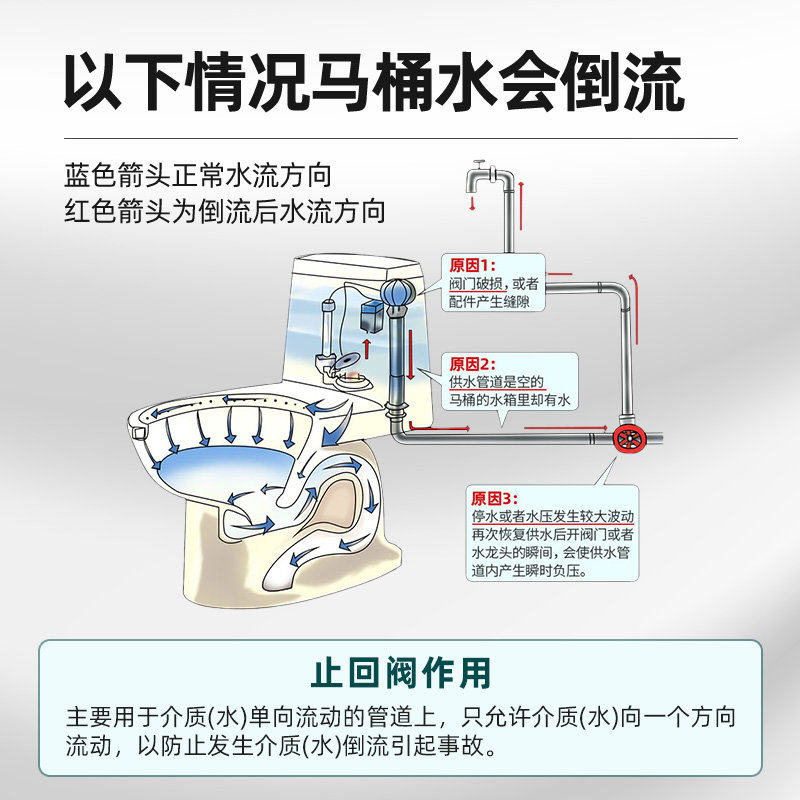 以下情况马桶水会倒流

蓝色箭头正常水流方向
红色箭头为倒流后水流方向

原因1:
阀门破损，或者配件产生缝隙

原因2:
供水管道是空的
马桶的水箱里却有水

原因3:
停水或者水压发生较大波动
再次恢复供水后开阀门或者水龙头的瞬间，会使供水管道内产生瞬时负压。

止回阀作用

主要用于介质(水)单向流动的管道上，只允许介质(水)向一个方向流动，以防止发生介质(水)倒流引起事故。