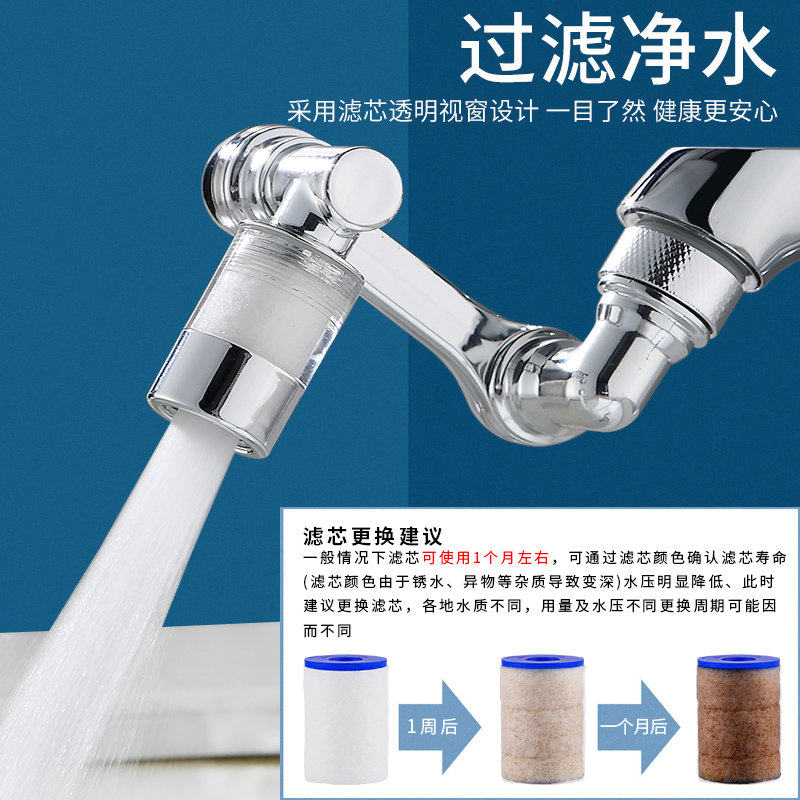 过滤净水

采用滤芯透明视窗设计 一目了然 健康更安心

滤芯更换建议

一般情况下滤芯可使用1个月左右，可通过滤芯颜色确认滤芯寿命(滤芯颜色由于锈水、异物等杂质导致变深)水压明显降低、此时建议更换滤芯，各地水质不同，用量及水压不同更换周期可能因而不同

1周后

一个月后