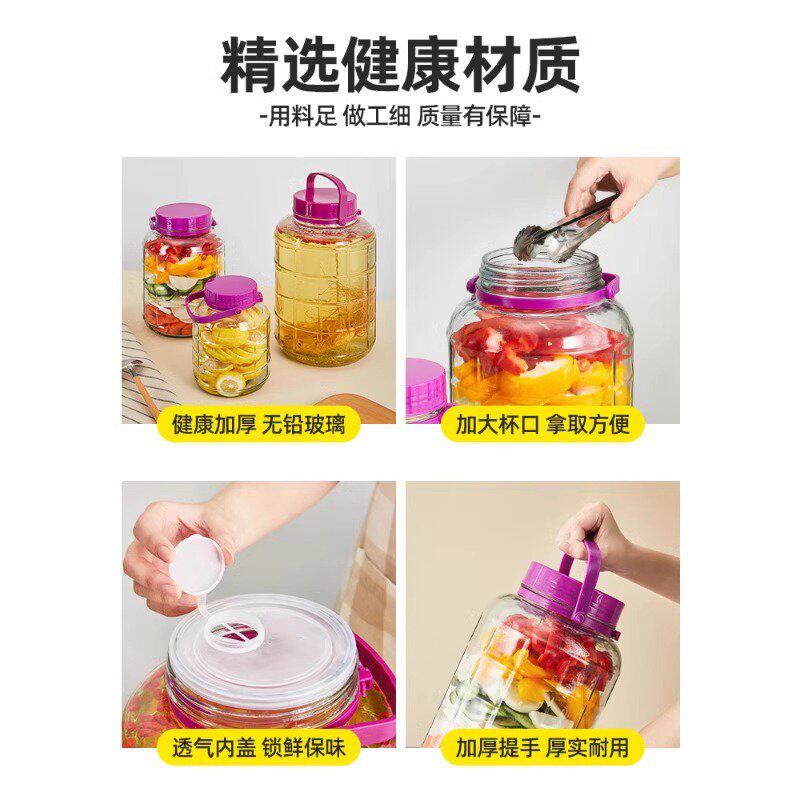 精选健康材质

-用料足 做工细 质量有保障-

健康加厚 无铅玻璃

加大杯口 拿取方便

透气内盖 锁鲜保味

加厚提手 厚实耐用