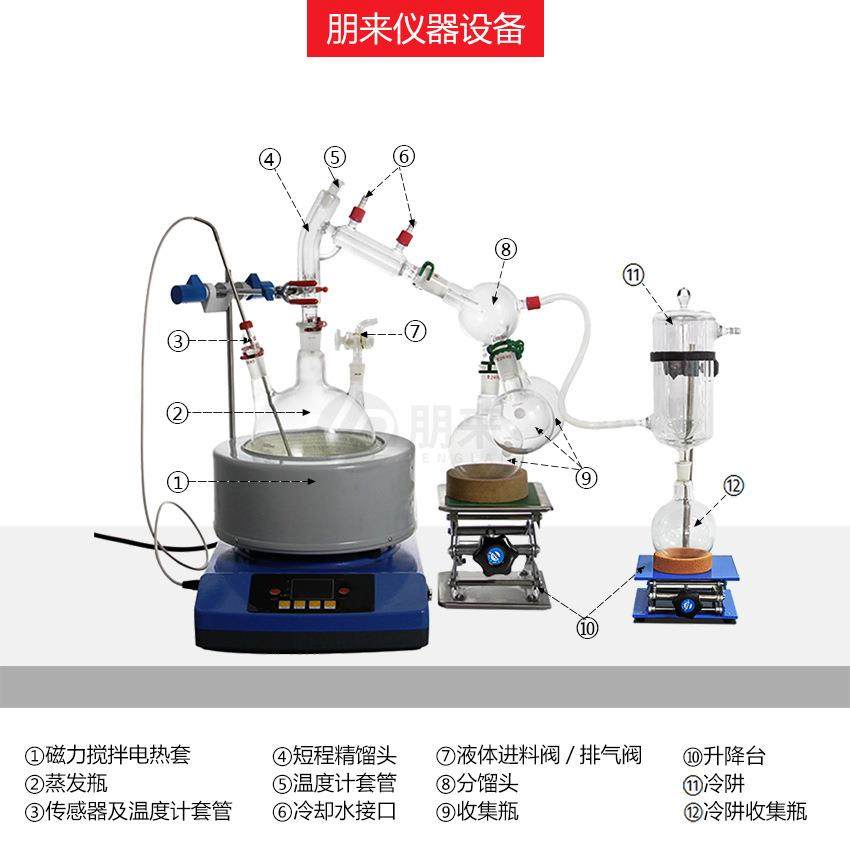 朋来仪器设备

④ ⑤ ⑥

⑧

⑪

③

⑦

②

朋来

①

⑨

⑫

⑩

①磁力搅拌电热套
②蒸发瓶
③传感器及温度计套管

④短程精馏头
⑤温度计套管
⑥冷却水接口

⑦液体进料阀 / 排气阀
⑧分馏头
⑨收集瓶

⑩升降台
⑪冷阱
⑫冷阱收集瓶