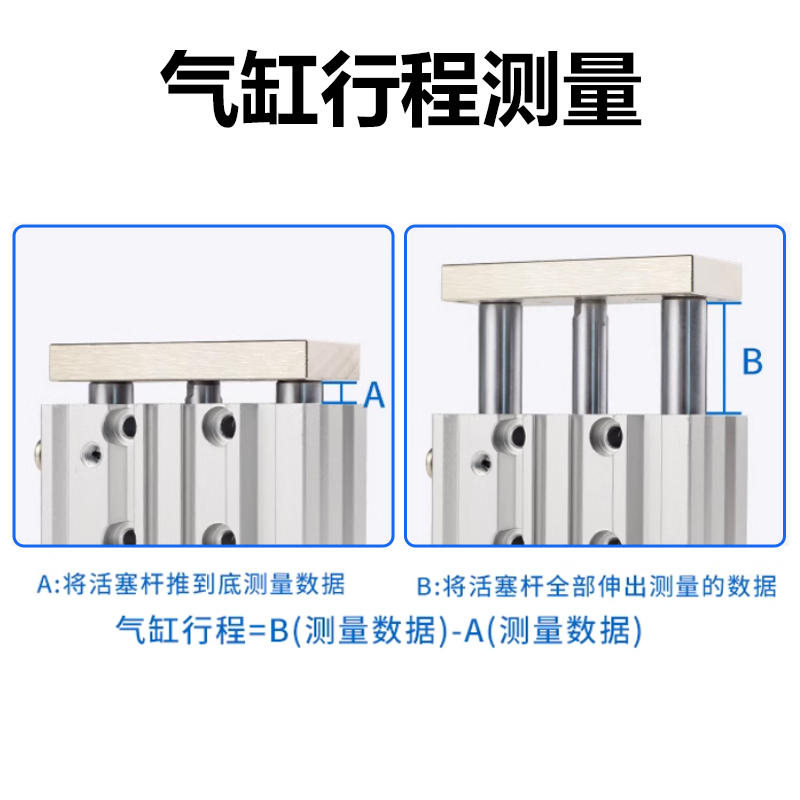 气缸行程测量

A

B

A:将活塞杆推到底测量数据

B:将活塞杆全部伸出测量的数据

气缸行程=B(测量数据)-A(测量数据)