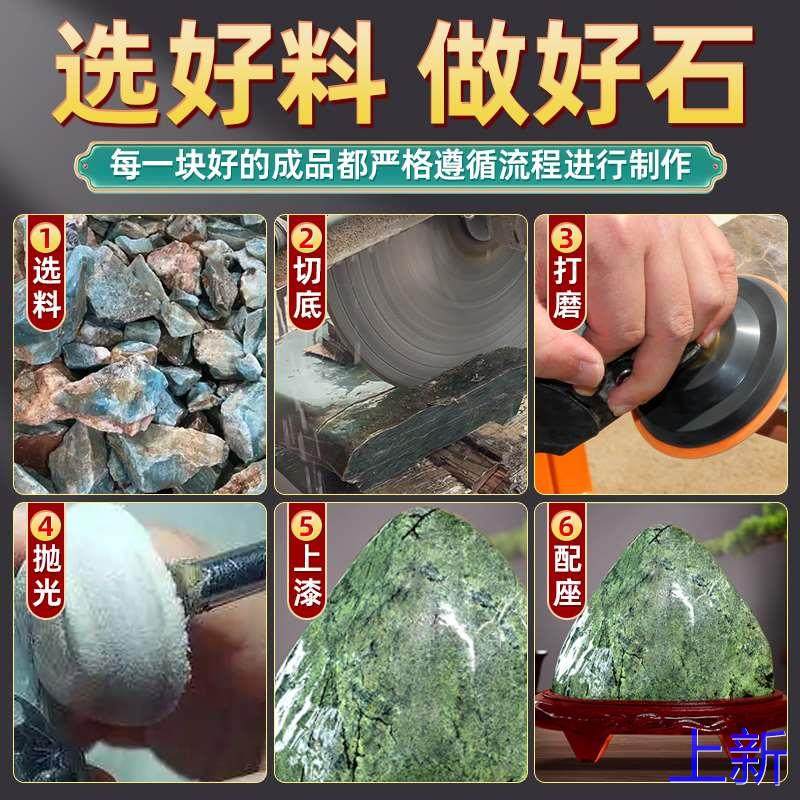 选好料 做好石

每一块好的成品都严格遵循流程进行制作

1 选料

2 切底

3 打磨

4 抛光

5 上漆

6 配座

上新