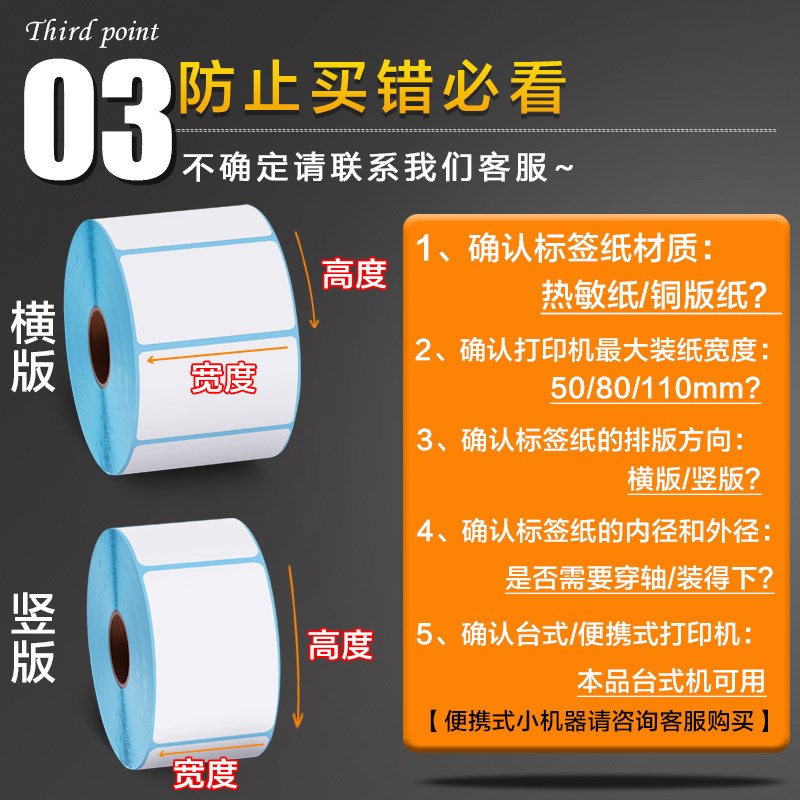 Third point

03 防止买错必看

不确定请联系我们客服~

横版

高度

宽度

竖版

高度

宽度

1、确认标签纸材质：

热敏纸/铜版纸？

2、确认打印机最大装纸宽度：

50/80/110mm?

3、确认标签纸的排版方向：

横版/竖版？

4、确认标签纸的内径和外径：

是否需要穿轴/装得下？

5、确认台式/便携式打印机：

本品台式机可用

【便携式小机器请咨询客服购买】