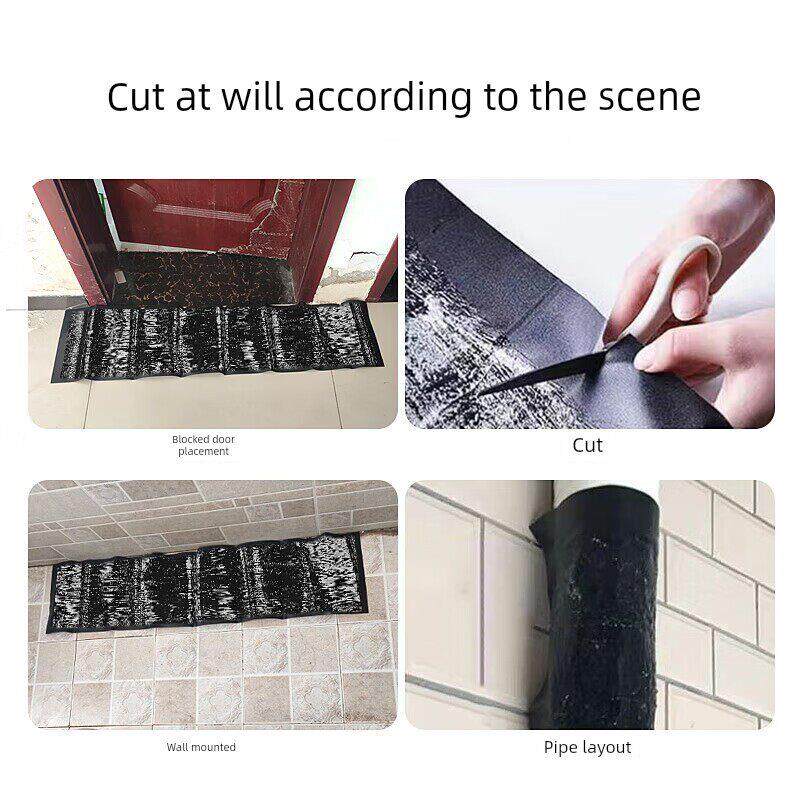 Cut at will according to the scene

Blocked door placement

Cut

Wall mounted

Pipe layout