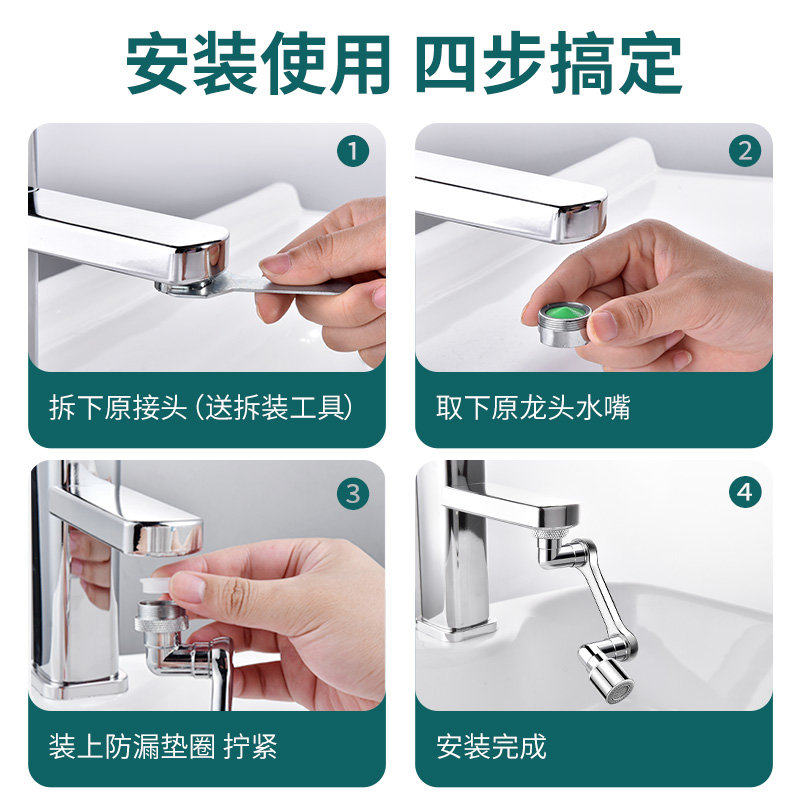 安装使用 四步搞定

1

拆下原接头（送拆装工具）

2

取下原龙头水嘴

3

装上防漏垫圈 拧紧

4

安装完成