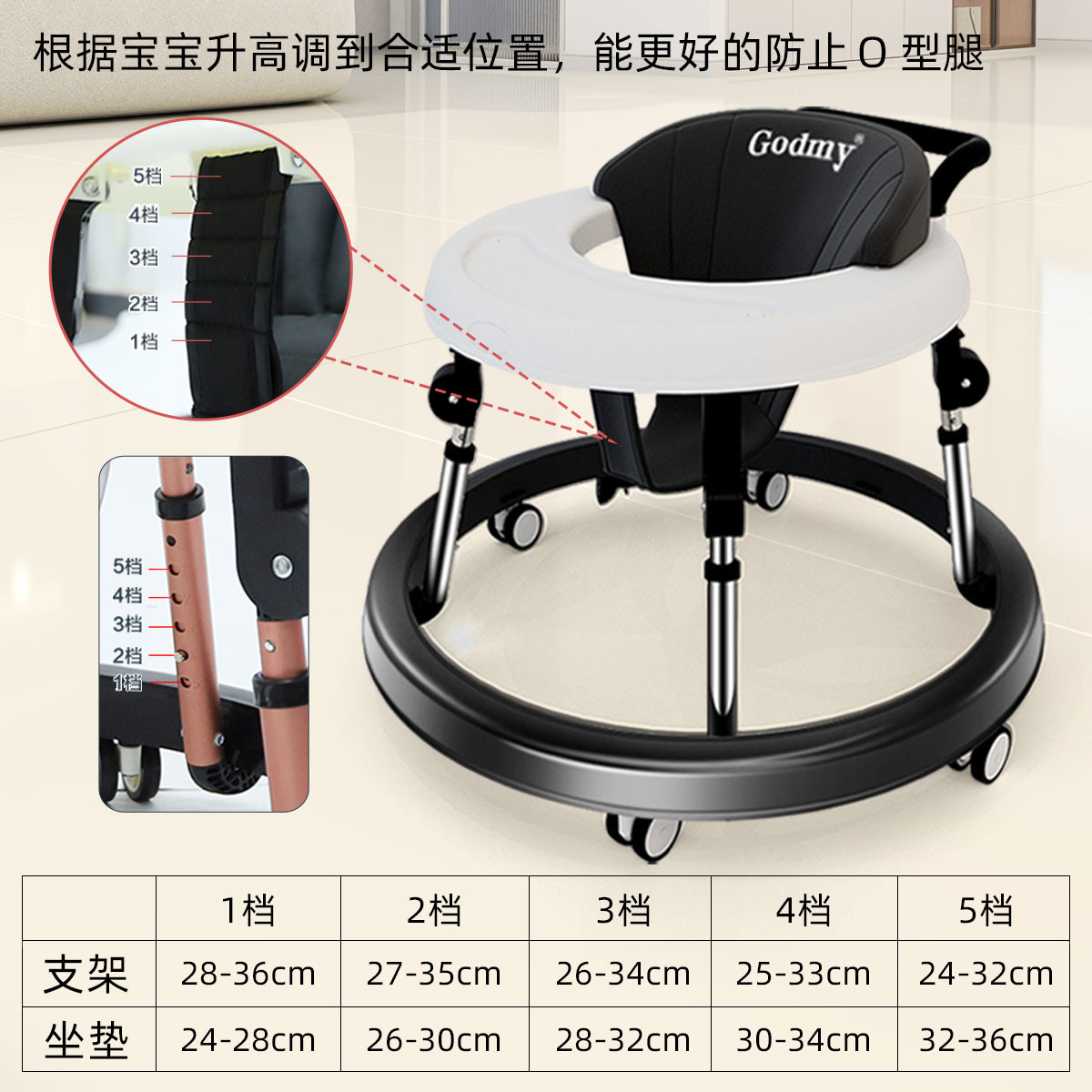 根据宝宝升高调到合适位置，能更好的防止 O 型腿

Godmy®

5档
4档
3档
2档
1档

5档
4档
3档
2档
1档

|  | 1档 | 2档 | 3档 | 4档 | 5档 |
|---|---|---|---|---|---|
| 支架 | 28-36cm | 27-35cm | 26-34cm | 25-33cm | 24-32cm |
| 坐垫 | 24-28cm | 26-30cm | 28-32cm | 30-34cm | 32-36cm |