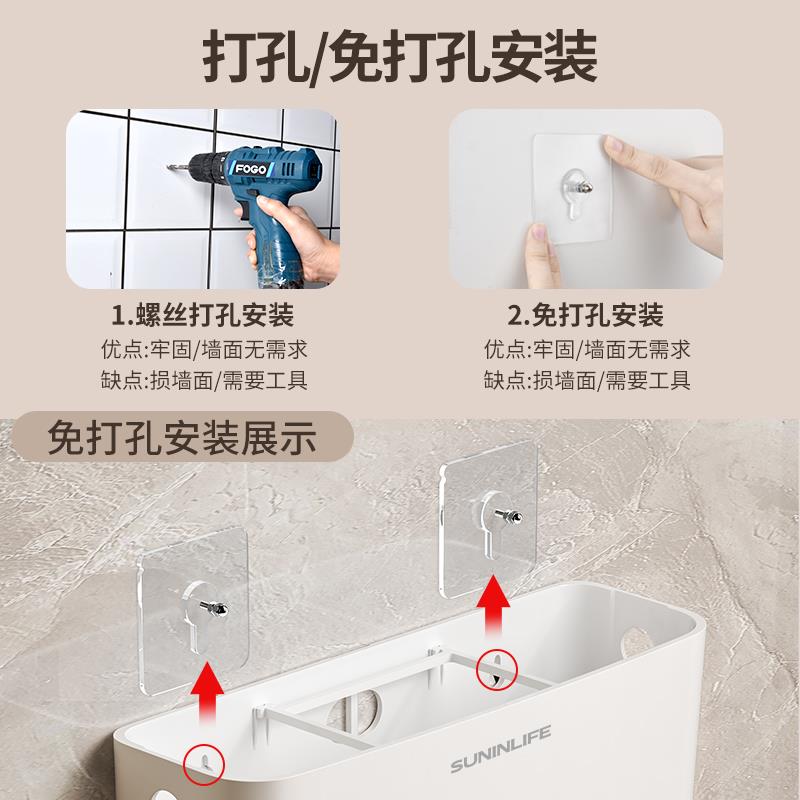 打孔/免打孔安装

FOGO

1.螺丝打孔安装
优点:牢固/墙面无需求
缺点:损墙面/需要工具

2.免打孔安装
优点:牢固/墙面无需求
缺点:损墙面/需要工具

免打孔安装展示

SUNINLIFE