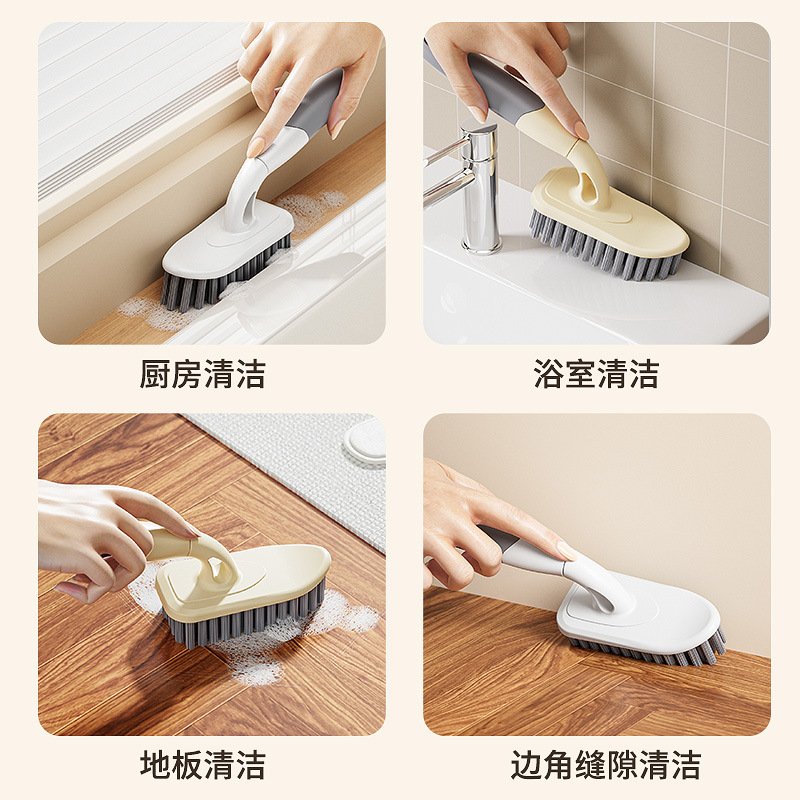 厨房清洁

浴室清洁

地板清洁

边角缝隙清洁