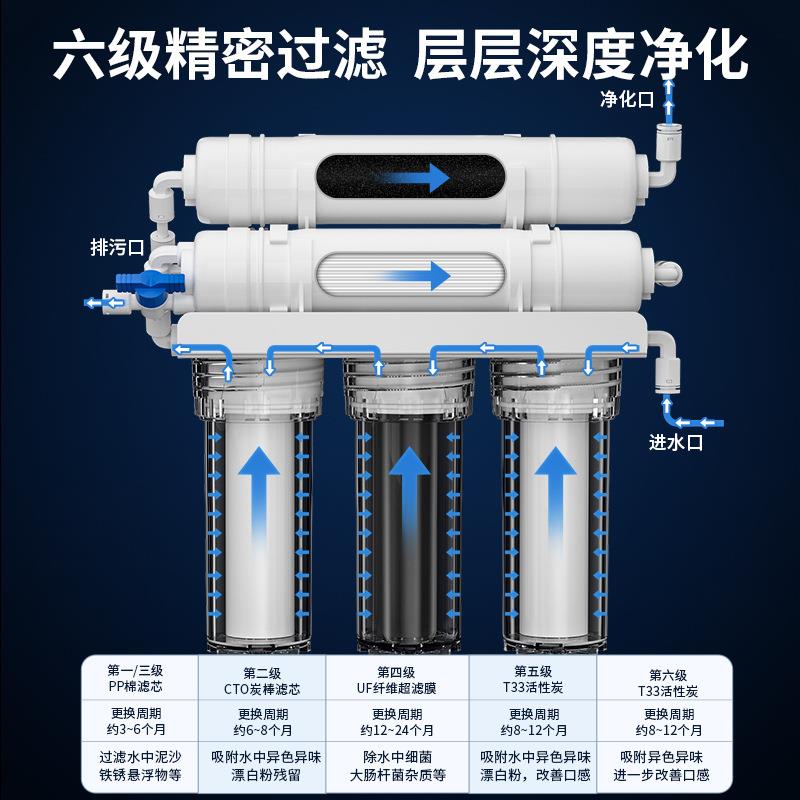 六级精密过滤 层层深度净化

净化口

排污口

进水口

| 第一/三级 PP棉滤芯 | 第二级 CTO炭棒滤芯 | 第四级 UF纤维超滤膜 | 第五级 T33活性炭 | 第六级 T33活性炭 |
|---|---|---|---|---|
| 更换周期 约3~6个月 | 更换周期 约6~8个月 | 更换周期 约12~24个月 | 更换周期 约8~12个月 | 更换周期 约8~12个月 |
| 过滤水中泥沙 铁锈悬浮物等 | 吸附水中异色异味 漂白粉残留 | 除水中细菌 大肠杆菌杂质等 | 吸附水中异色异味 漂白粉，改善口感 | 吸附异色异味 进一步改善口感 |