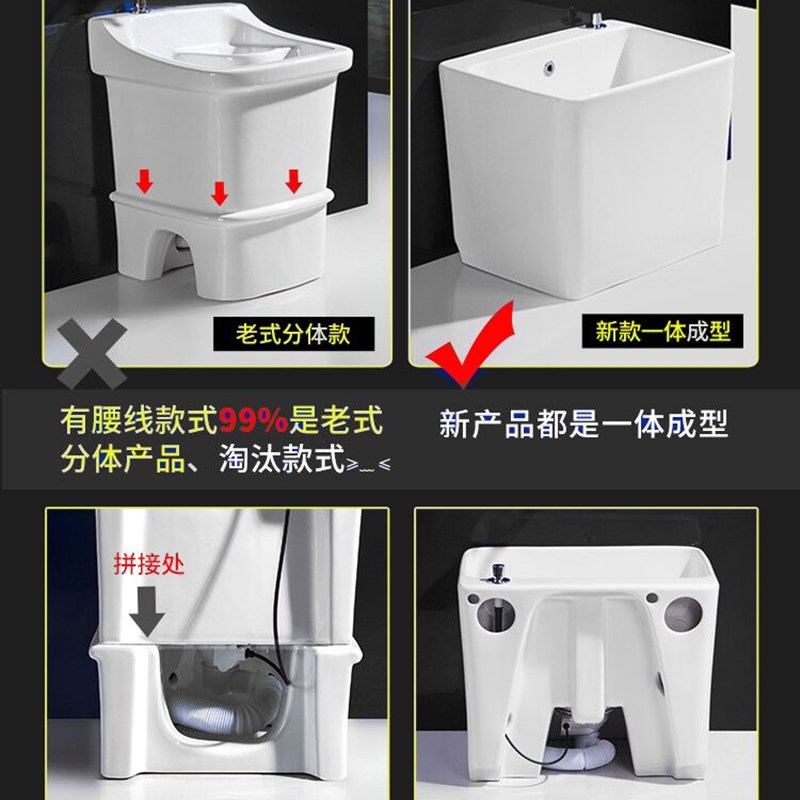 老式分体款

新款一体成型

有腰线款式99%是老式分体产品、淘汰款式>_<

新产品都是一体成型

拼接处