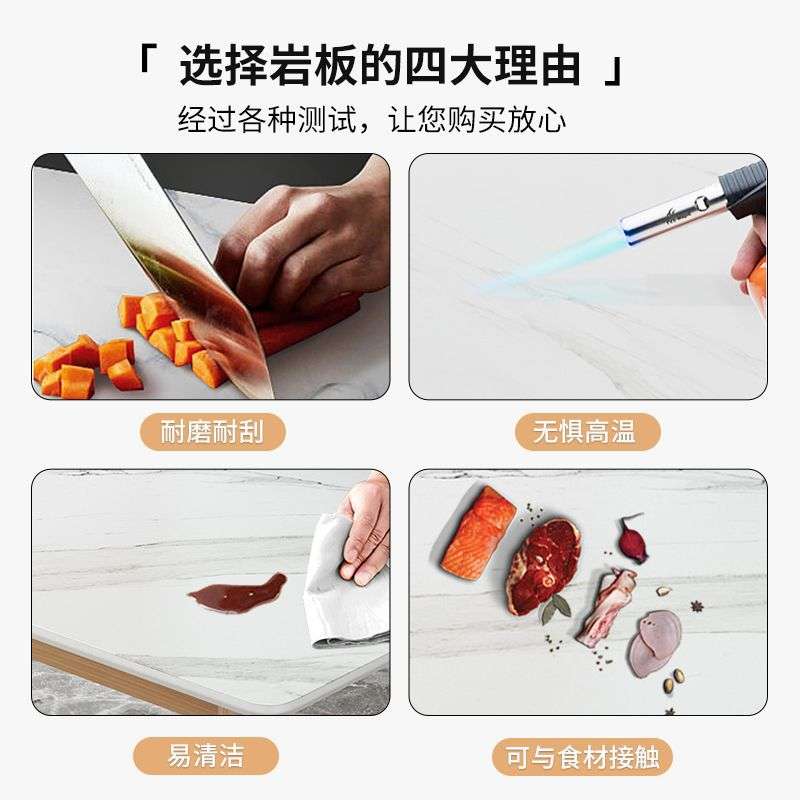 「 选择岩板的四大理由 」

经过各种测试，让您购买放心

耐磨耐刮

无惧高温

易清洁

可与食材接触