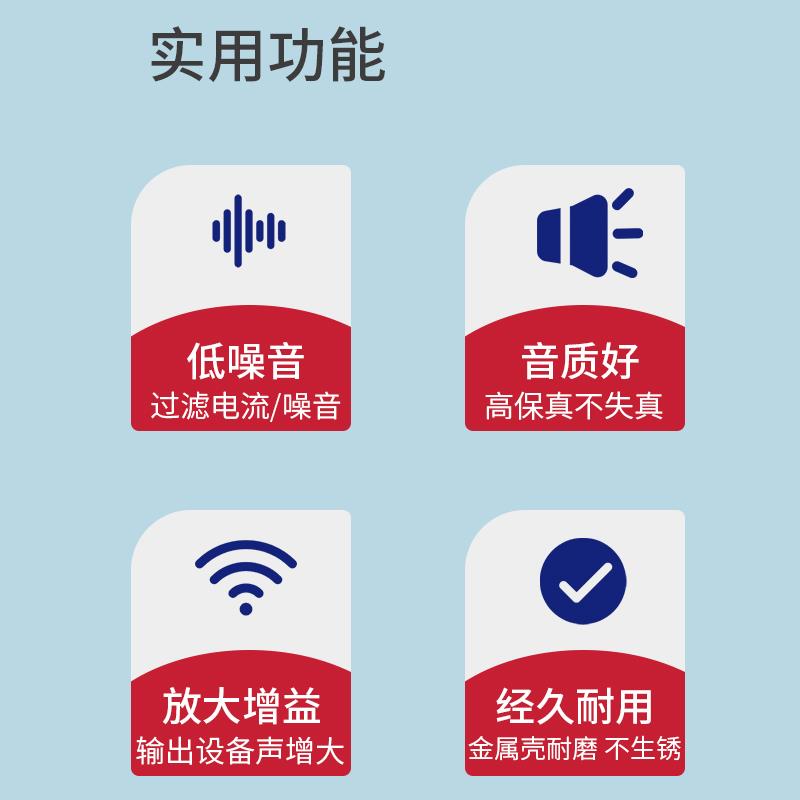 实用功能

低噪音
过滤电流/噪音

音质好
高保真不失真

放大增益
输出设备声增大

经久耐用
金属壳耐磨 不生锈