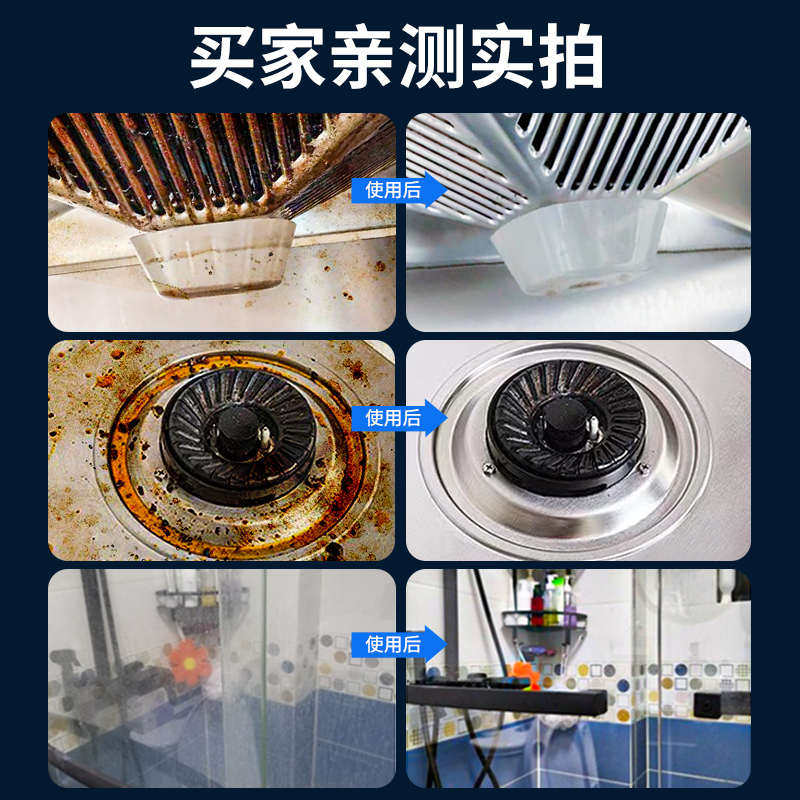 买家亲测实拍

使用后

使用后

使用后