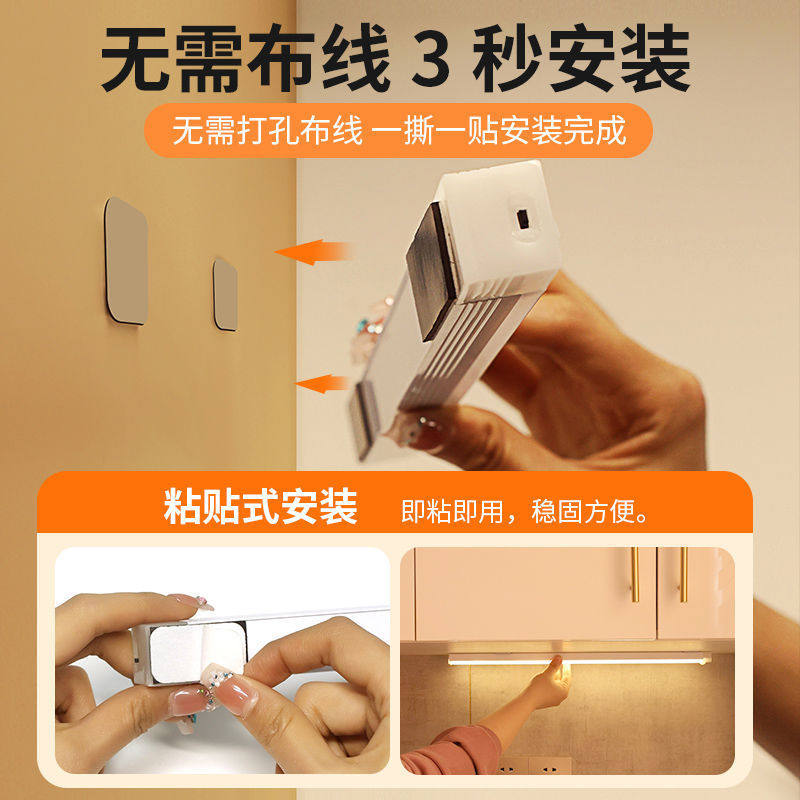 无需布线 3 秒安装

无需打孔布线 一撕一贴安装完成

粘贴式安装 即粘即用，稳固方便。