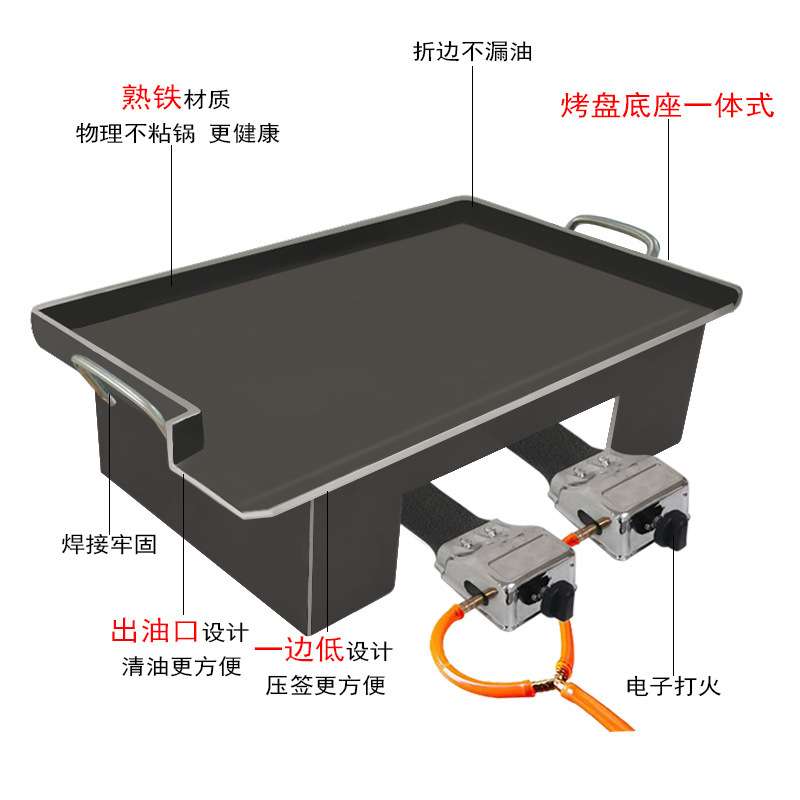 折边不漏油

熟铁材质
物理不粘锅 更健康

烤盘底座一体式

焊接牢固

出油口设计
清油更方便

一边低设计
压签更方便

电子打火