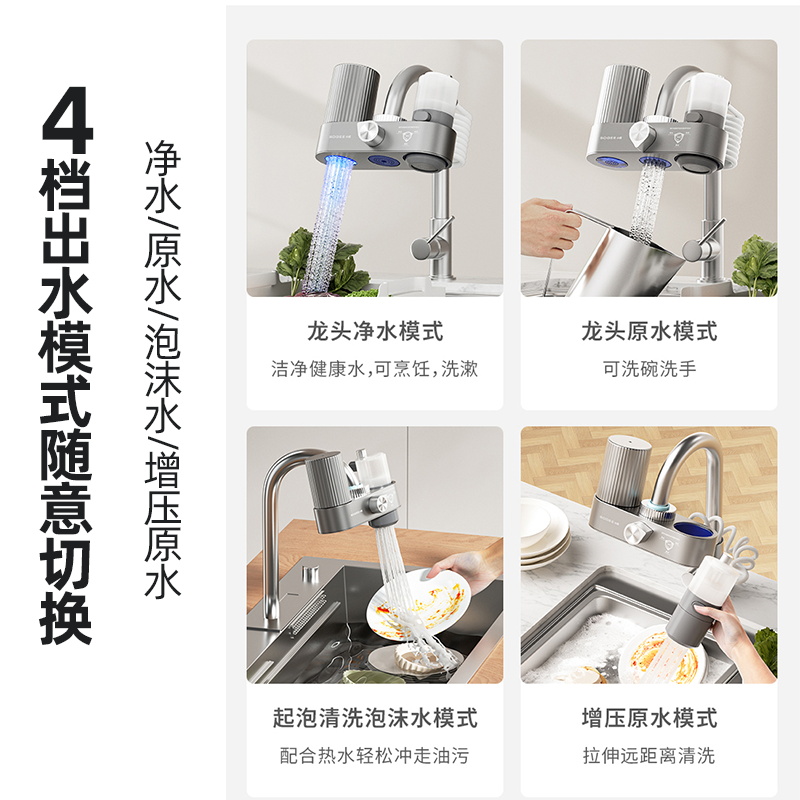 4档出水模式随意切换

净水/原水/泡沫水/增压原水

龙头净水模式

洁净健康水，可烹饪，洗漱

龙头原水模式

可洗碗洗手

起泡清洗泡沫水模式

配合热水轻松冲走油污

增压原水模式

拉伸远距离清洗