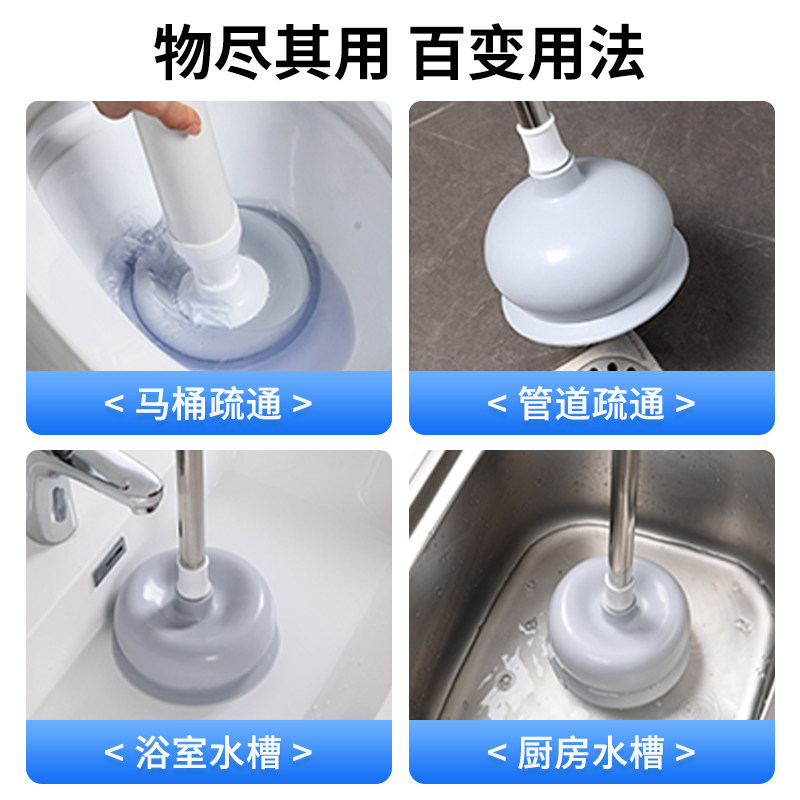 物尽其用 百变用法

< 马桶疏通 >

< 管道疏通 >

< 浴室水槽 >

< 厨房水槽 >