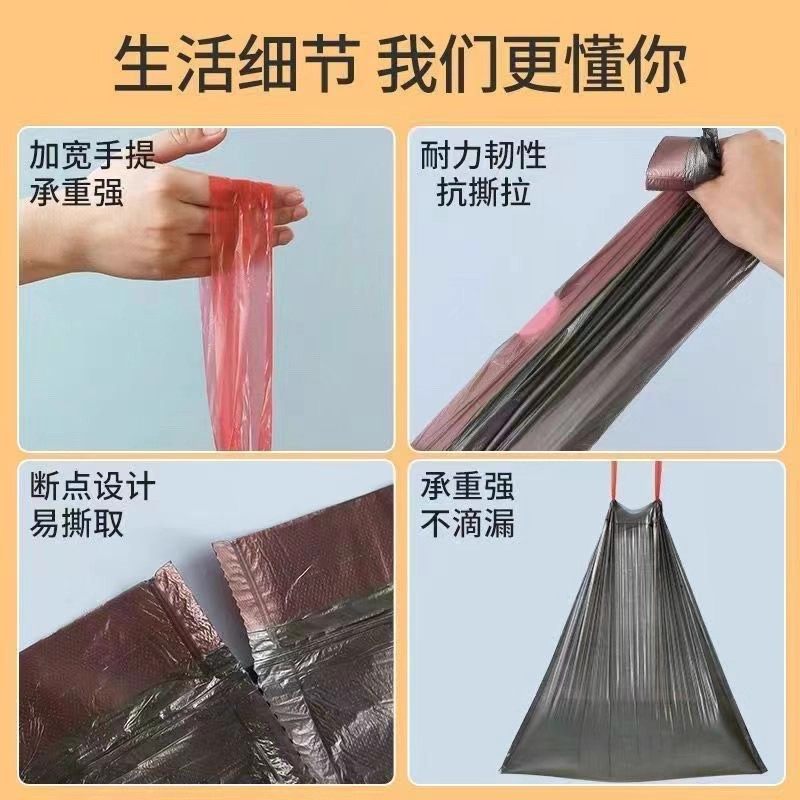 生活细节 我们更懂你

加宽手提
承重强

耐力韧性
抗撕拉

断点设计
易撕取

承重强
不滴漏