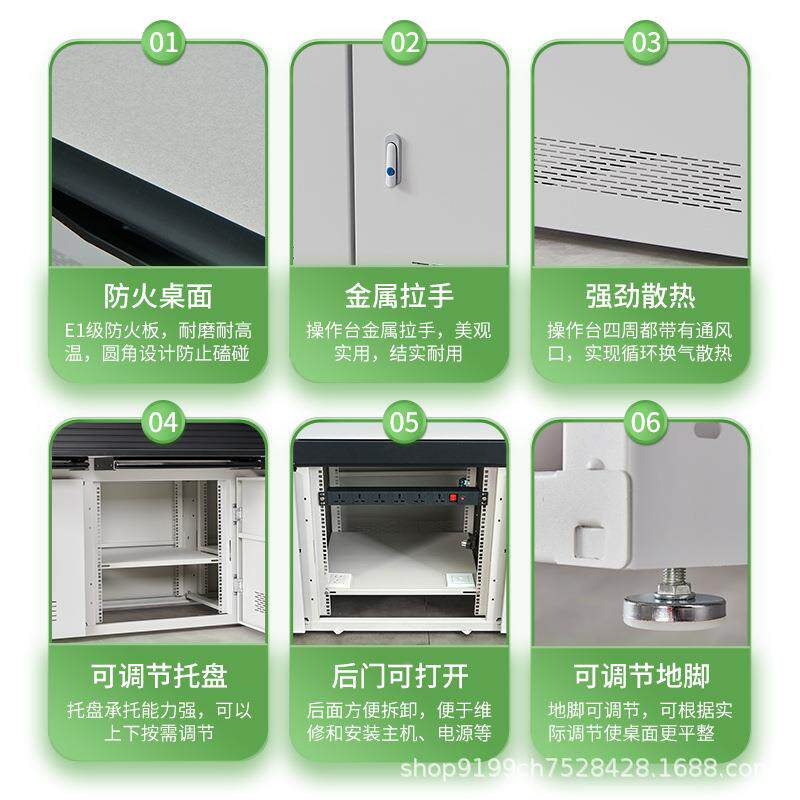 01

防火桌面

E1级防火板，耐磨耐高温，圆角设计防止磕碰

02

金属拉手

操作台金属拉手，美观实用，结实耐用

03

强劲散热

操作台四周都带有通风口，实现循环换气散热

04

可调节托盘

托盘承托能力强，可以上下按需调节

05

后门可打开

后面方便拆卸，便于维修和安装主机、电源等

06

可调节地脚

地脚可调节，可根据实际调节使桌面更平整

shop9199ch7528428.1688.com