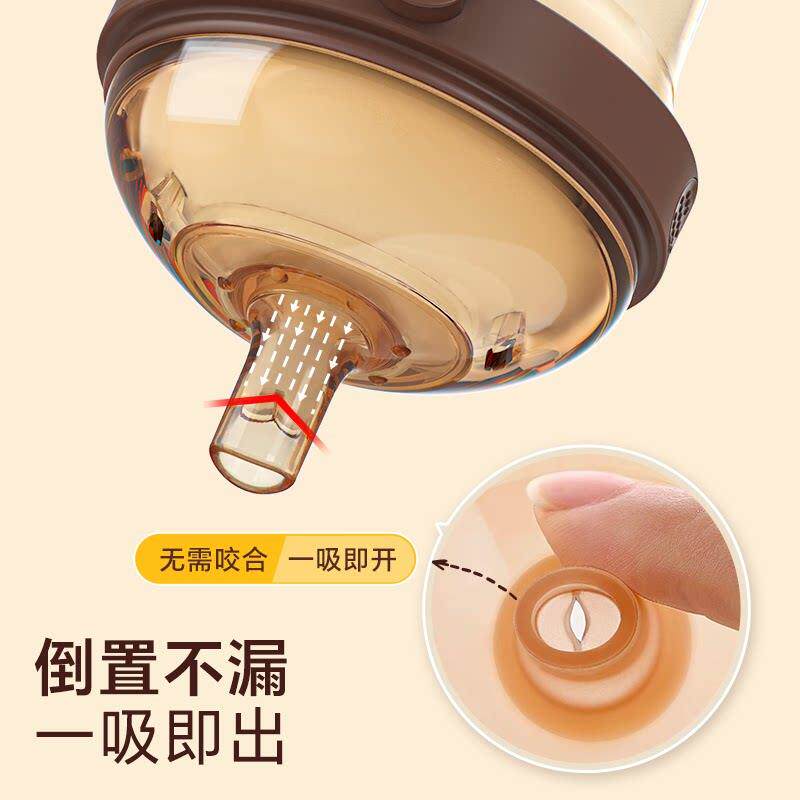 无需咬合 一吸即开

倒置不漏
一吸即出