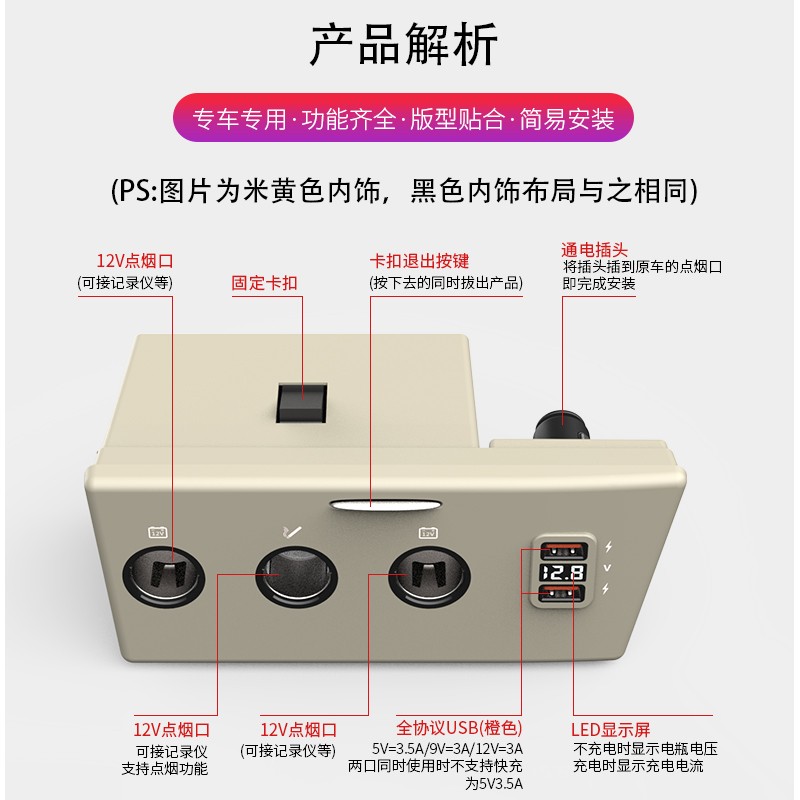 产品解析

专车专用·功能齐全·版型贴合·简易安装

(PS:图片为米黄色内饰，黑色内饰布局与之相同)

12V点烟口
(可接记录仪等)

固定卡扣

卡扣退出按键
(按下去的同时拔出产品)

通电插头
将插头插到原车的点烟口
即完成安装

12V

12V

12.8

V

12V点烟口
可接记录仪
支持点烟功能

12V点烟口
(可接记录仪等)

全协议USB(橙色)
5V=3.5A/9V=3A/12V=3A
两口同时使用时不支持快充
为5V3.5A

LED显示屏
不充电时显示电瓶电压
充电时显示充电电流