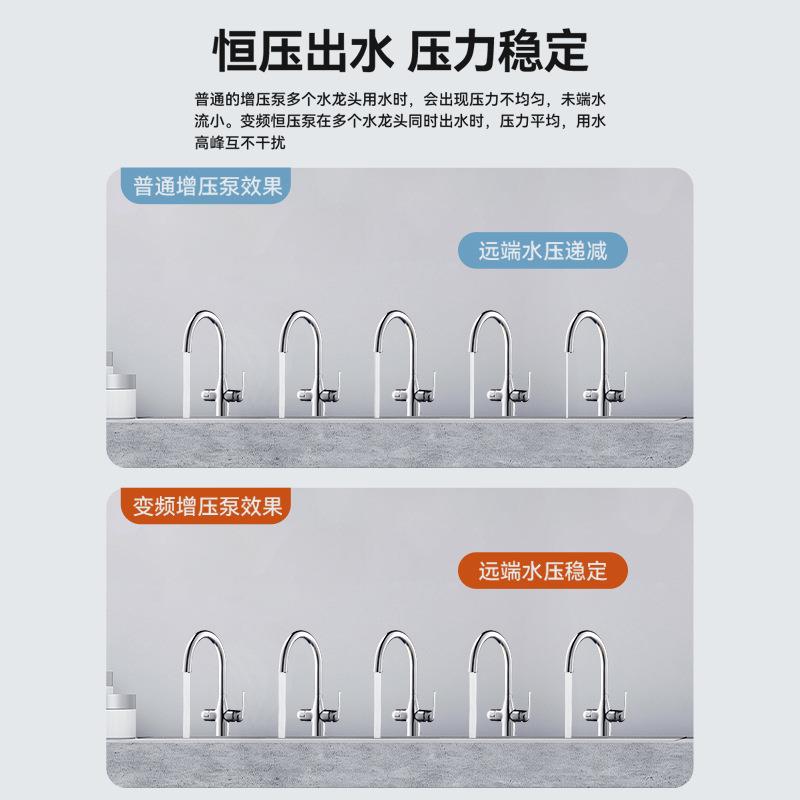 恒压出水 压力稳定

普通的增压泵多个水龙头用水时，会出现压力不均匀，未端水流小。变频恒压泵在多个水龙头同时出水时，压力平均，用水高峰互不干扰

普通增压泵效果

远端水压递减

变频增压泵效果

远端水压稳定