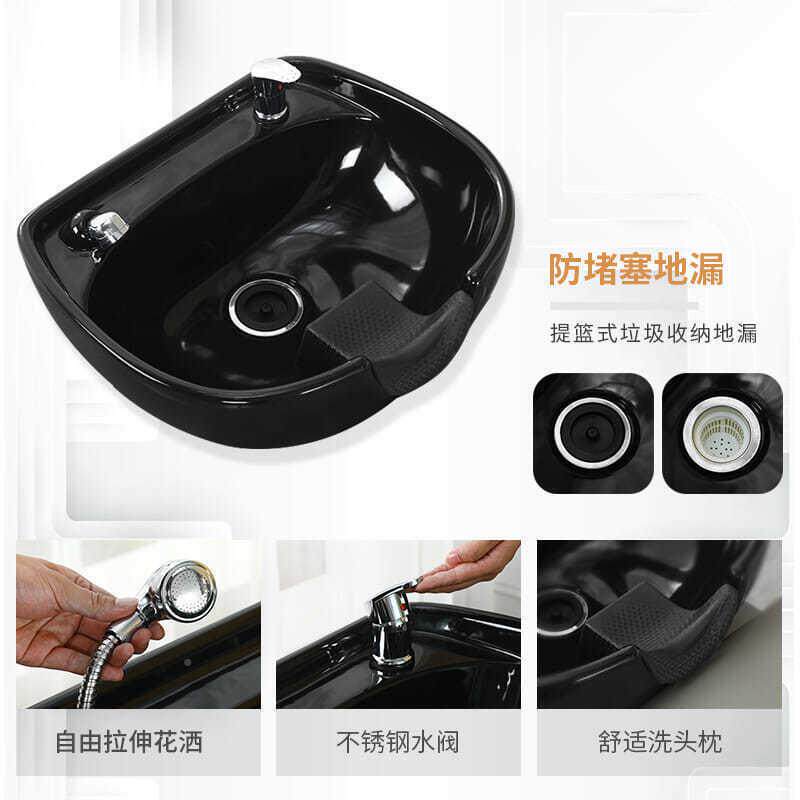 防堵塞地漏

提篮式垃圾收纳地漏

自由拉伸花洒

不锈钢水阀

舒适洗头枕