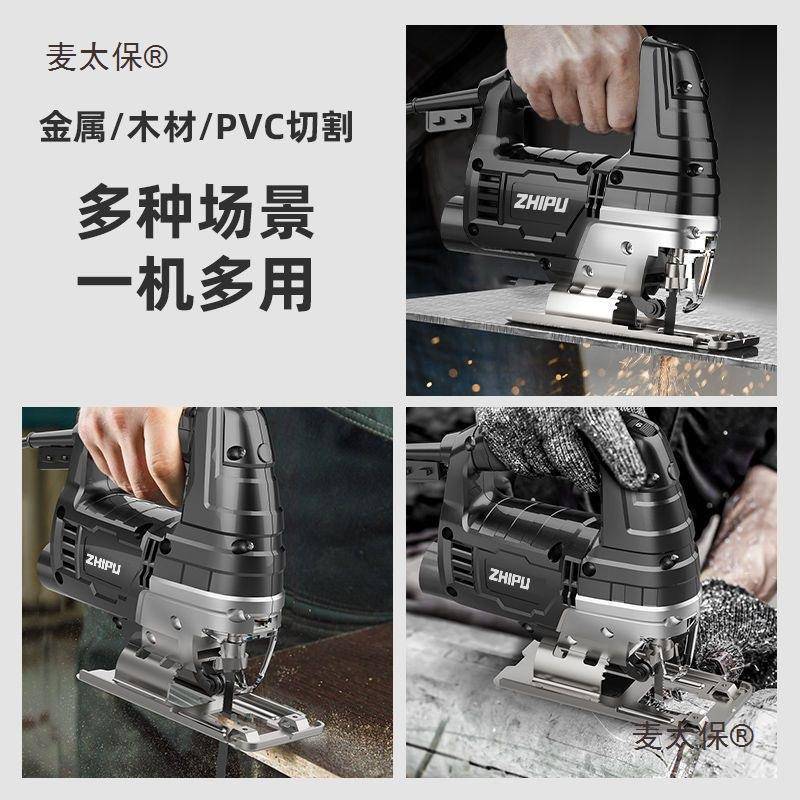 麦太保®

金属/木材/PVC切割

多种场景
一机多用

ZHIPU

ZHIPU

ZHIPU

麦太保®