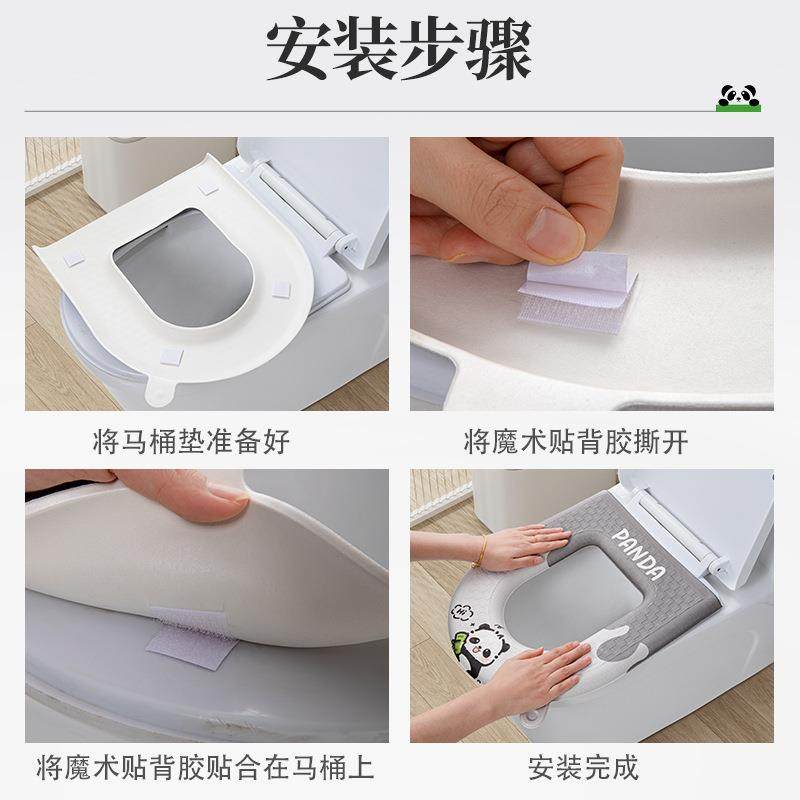 安装步骤

将马桶垫准备好

将魔术贴背胶撕开

将魔术贴背胶贴合在马桶上

PANDA

安装完成