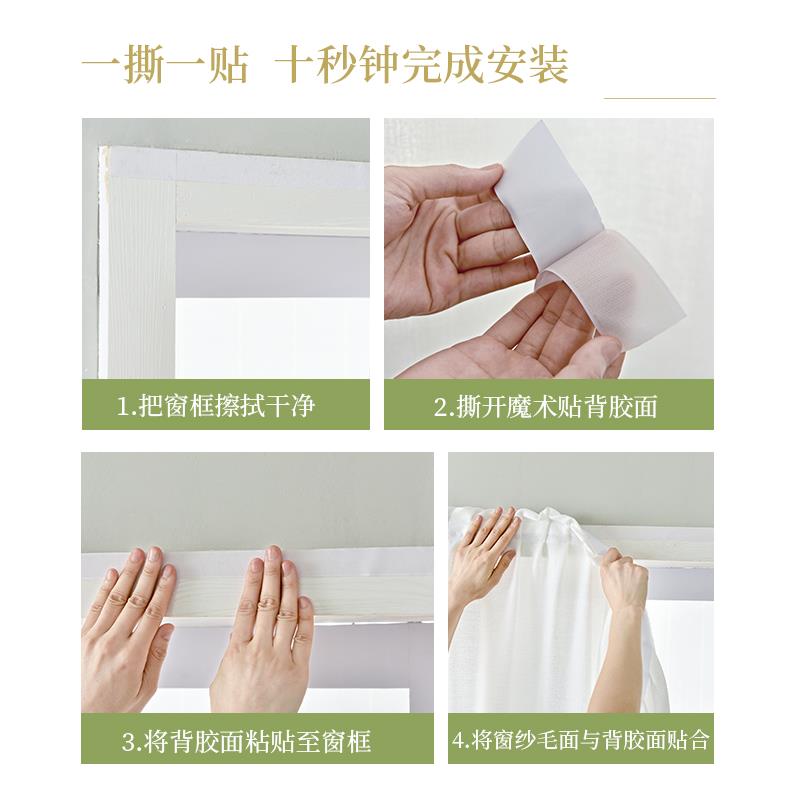 一撕一贴 十秒钟完成安装

1.把窗框擦拭干净

2.撕开魔术贴背胶面

3.将背胶面粘贴至窗框

4.将窗纱毛面与背胶面贴合