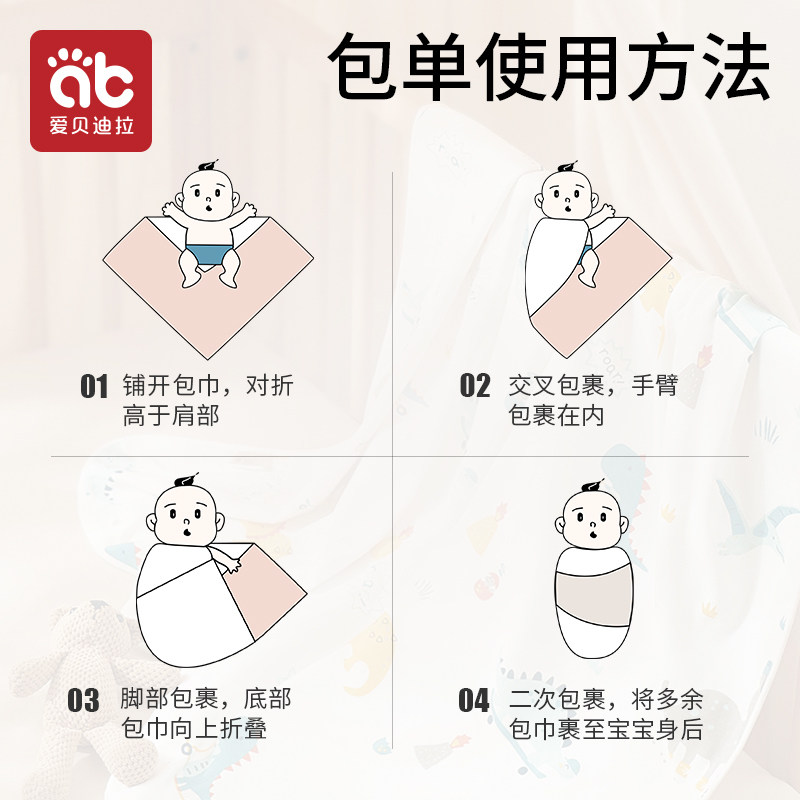 ab
爱贝迪拉

包单使用方法

01 铺开包巾，对折高于肩部

02 交叉包裹，手臂包裹在内

03 脚部包裹，底部包巾向上折叠

04 二次包裹，将多余包巾裹至宝宝身后