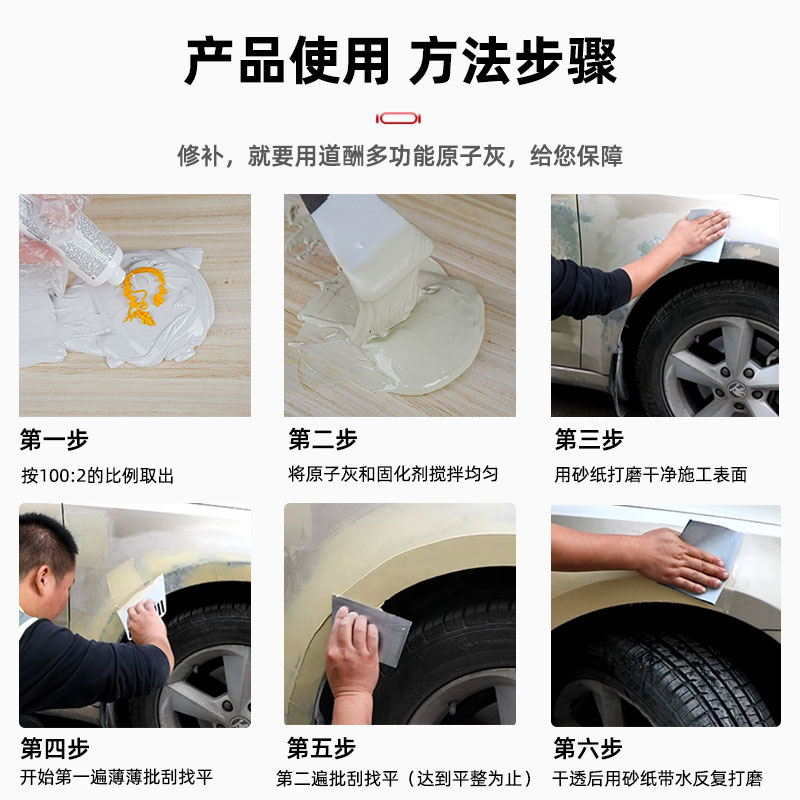 产品使用 方法步骤

修补，就要用道酬多功能原子灰，给您保障

第一步
按100:2的比例取出

第二步
将原子灰和固化剂搅拌均匀

第三步
用砂纸打磨干净施工表面

第四步
开始第一遍薄薄批刮找平

第五步
第二遍批刮找平（达到平整为止）

第六步
干透后用砂纸带水反复打磨