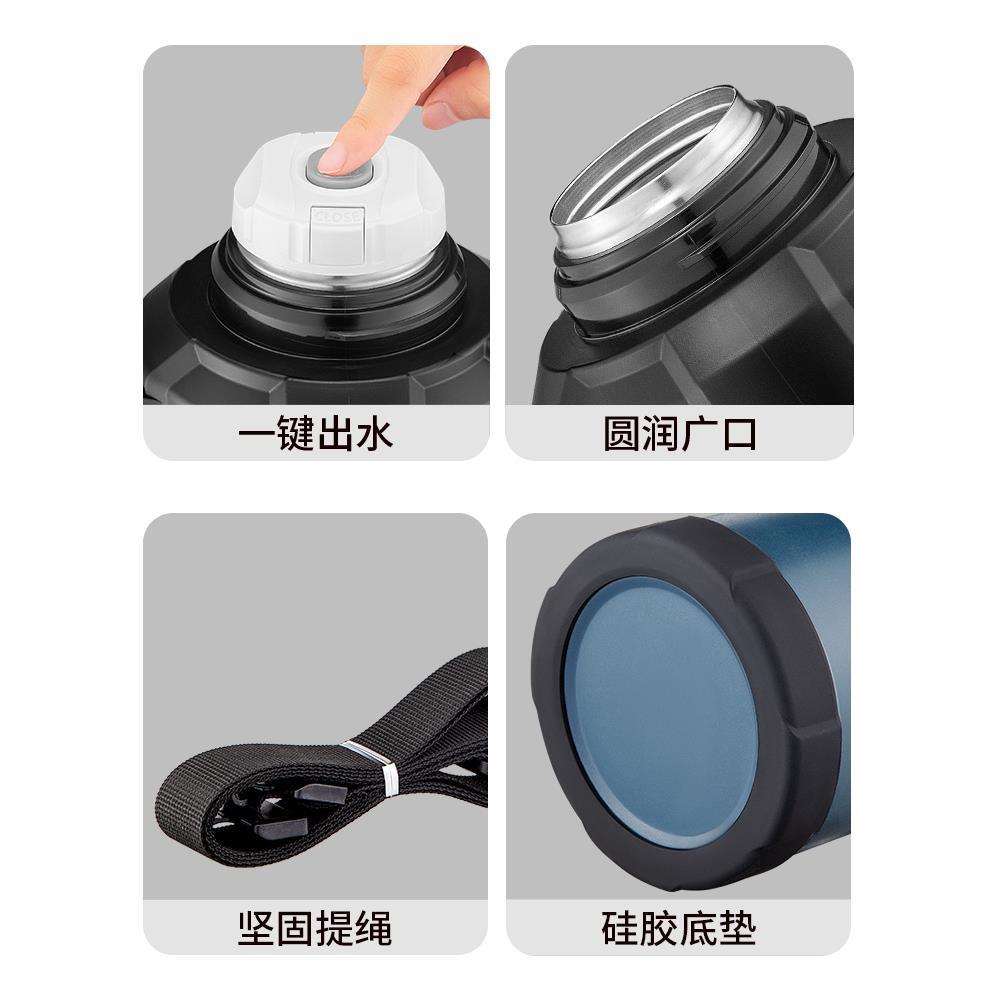 CLOSE

一键出水

圆润广口

坚固提绳

硅胶底垫