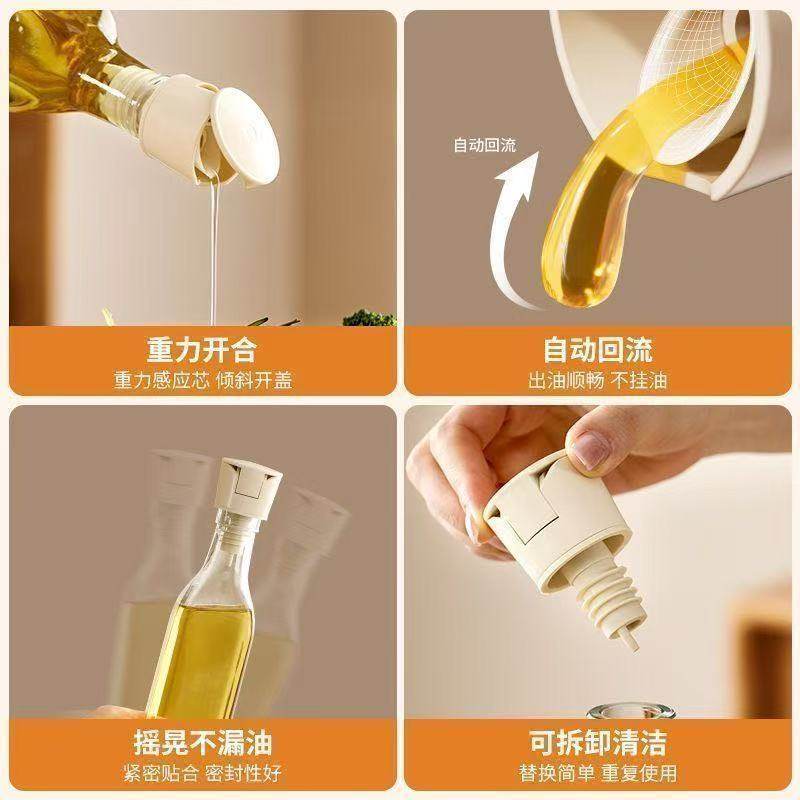 重力开合
重力感应芯 倾斜开盖

自动回流

自动回流
出油顺畅 不挂油

摇晃不漏油
紧密贴合 密封性好

可拆卸清洁
替换简单 重复使用