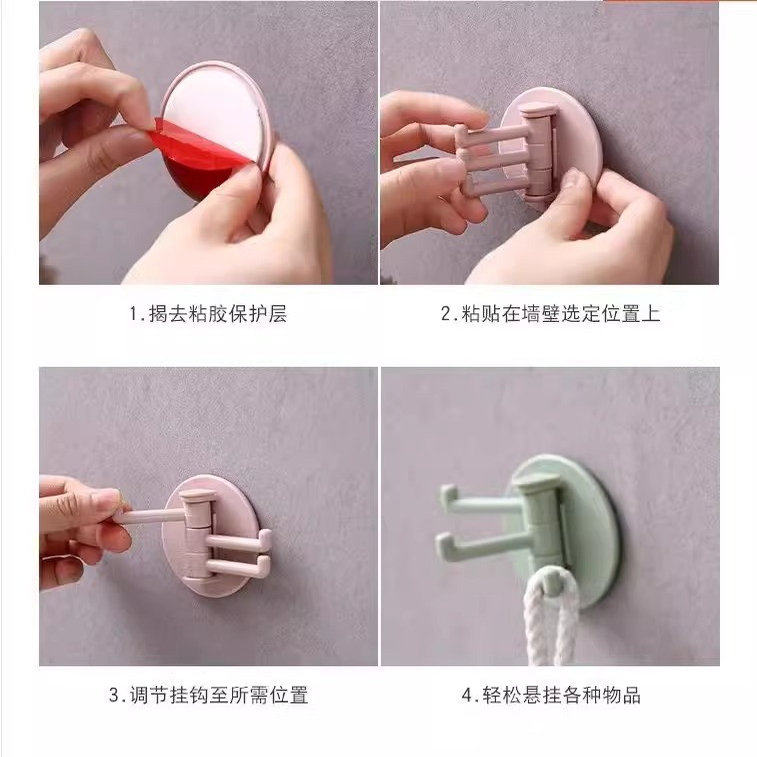 1.揭去粘胶保护层

2.粘贴在墙壁选定位置上

3.调节挂钩至所需位置

4.轻松悬挂各种物品