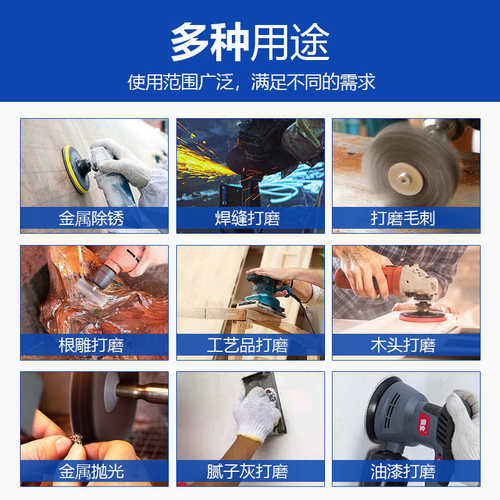 多种用途
使用范围广泛，满足不同的需求

金属除锈
焊缝打磨
打磨毛刺
根雕打磨
工艺品打磨
木头打磨
金属抛光
腻子灰打磨
油漆打磨