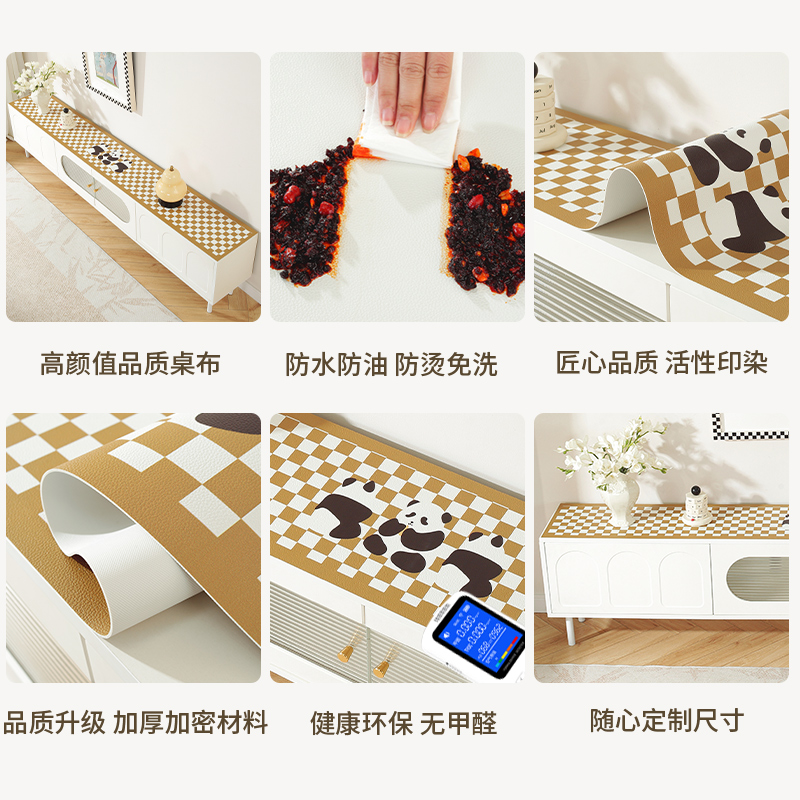 高颜值品质桌布

防水防油 防烫免洗

匠心品质 活性印染

品质升级 加厚加密材料

健康环保 无甲醛

随心定制尺寸