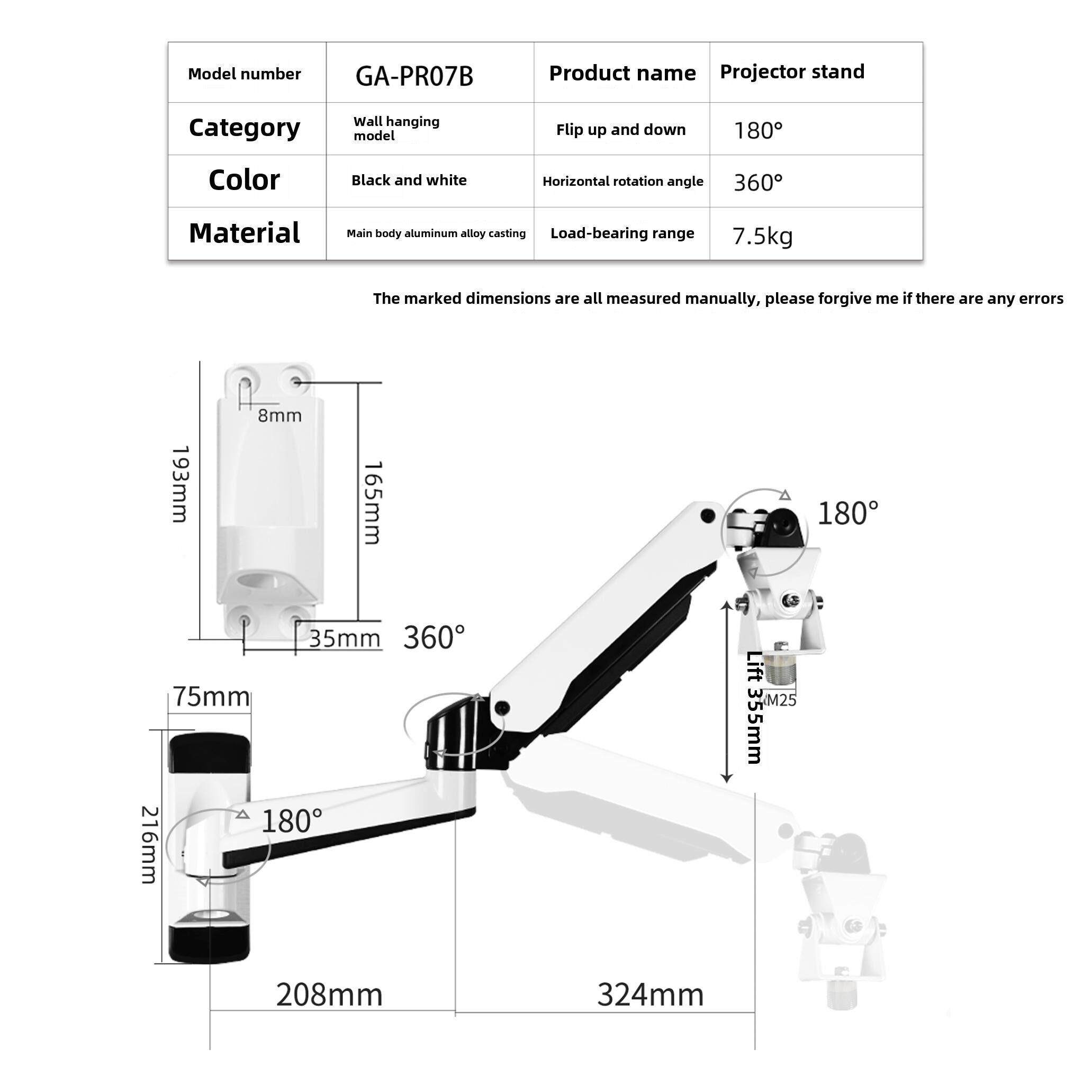 | Model number | GA-PR07B | Product name | Projector stand |
|---|---|---|---|
| Category | Wall hanging model | Flip up and down | 180° |
| Color | Black and white | Horizontal rotation angle | 360° |
| Material | Main body aluminum alloy casting | Load-bearing range | 7.5kg |

The marked dimensions are all measured manually, please forgive me if there are any errors

8mm

193mm

165mm

35mm

360°

180°

Lift 355mm

M25

75mm

216mm

180°

208mm

324mm