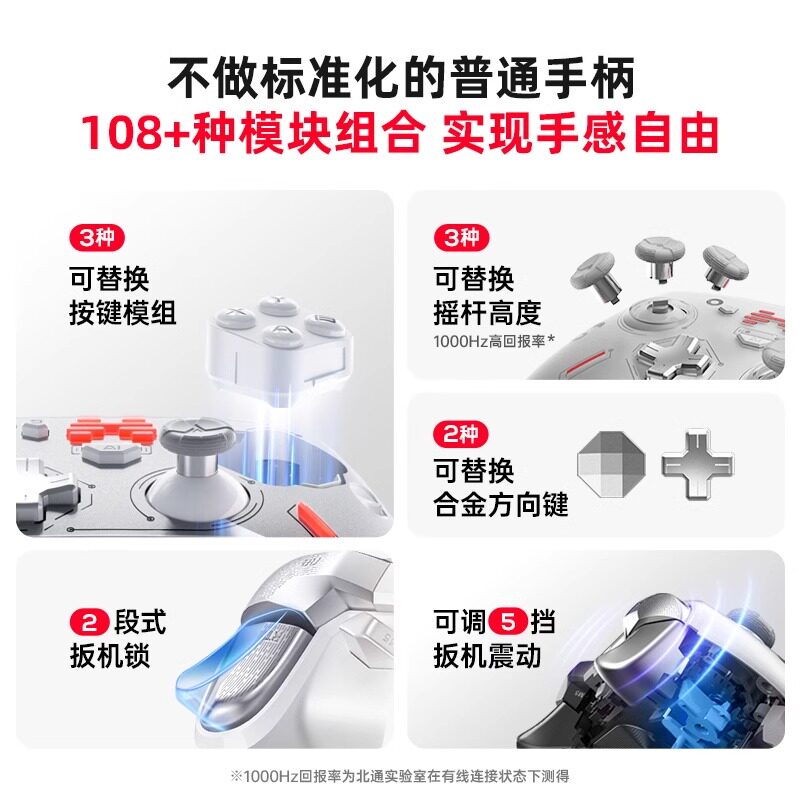 不做标准化的普通手柄
108+种模块组合 实现手感自由

3种
可替换
按键模组

3种
可替换
摇杆高度
1000Hz高回报率*

2种
可替换
合金方向键

2 段式
扳机锁

可调 5 挡
扳机震动

※1000Hz回报率为北通实验室在有线连接状态下测得